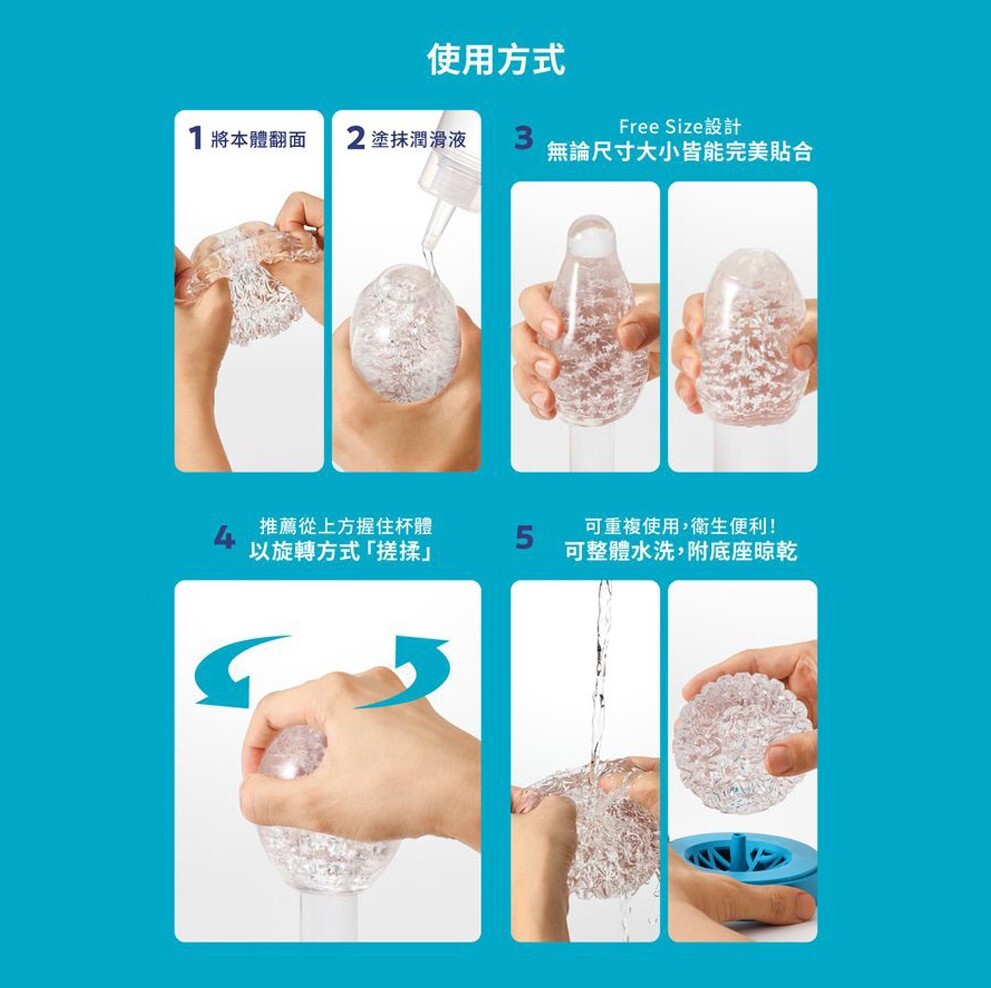 使用方式

1 將本體翻面

2 塗抹潤滑液

3 Free Size設計
無論尺寸大小皆能完美貼合

4 推薦從上方握住杯體
以旋轉方式「搓揉」

5 可重複使用，衛生便利！
可整體水洗，附底座晾乾