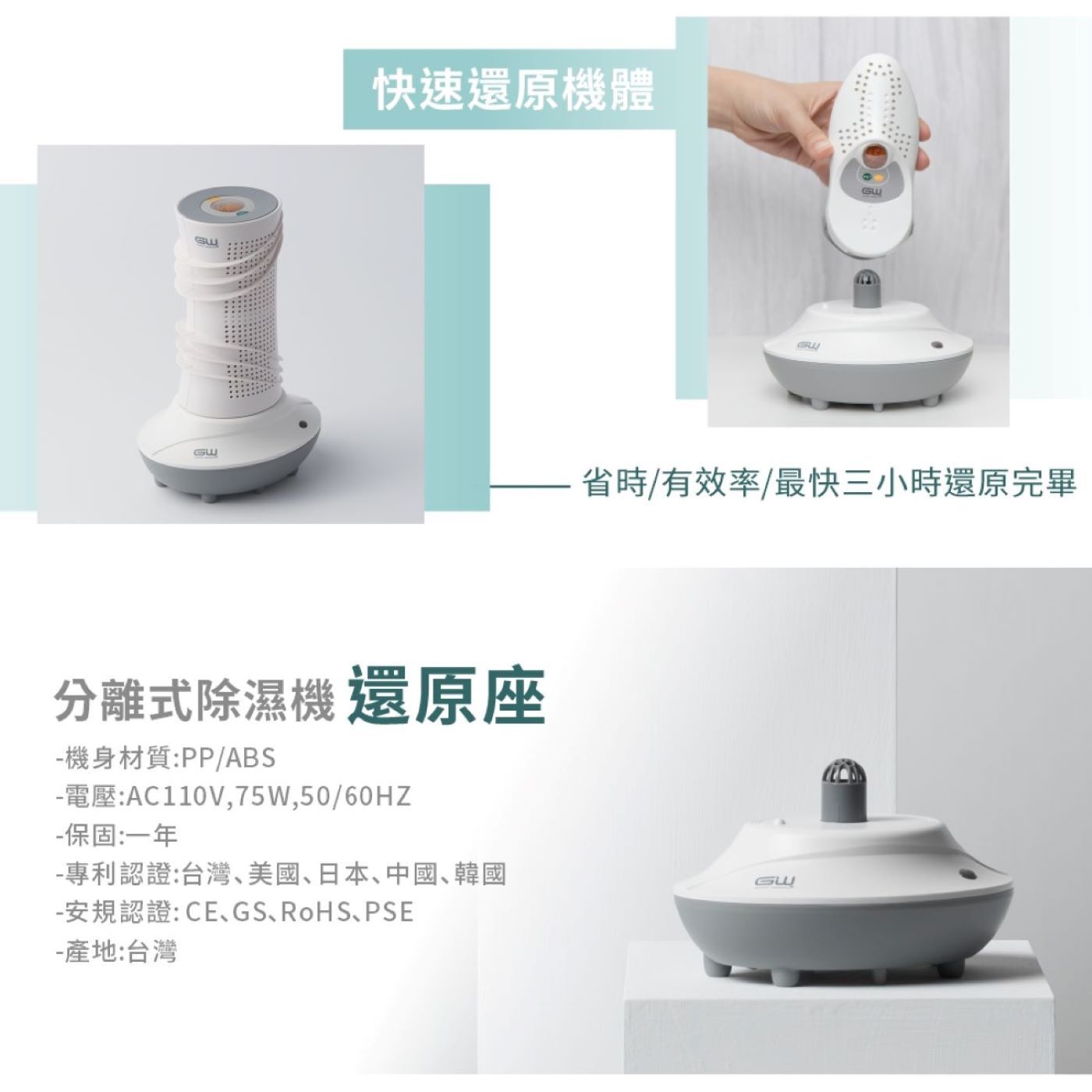 快速還原機體

GW

GW

GW

GW

省時/有效率/最快三小時還原完畢

分離式除濕機 還原座

-機身材質:PP/ABS
-電壓:AC110V,75W,50/60HZ
-保固:一年
-專利認證:台灣、美國、日本、中國、韓國
-安規認證: CE、GS、RoHS、PSE
-產地:台灣

GW