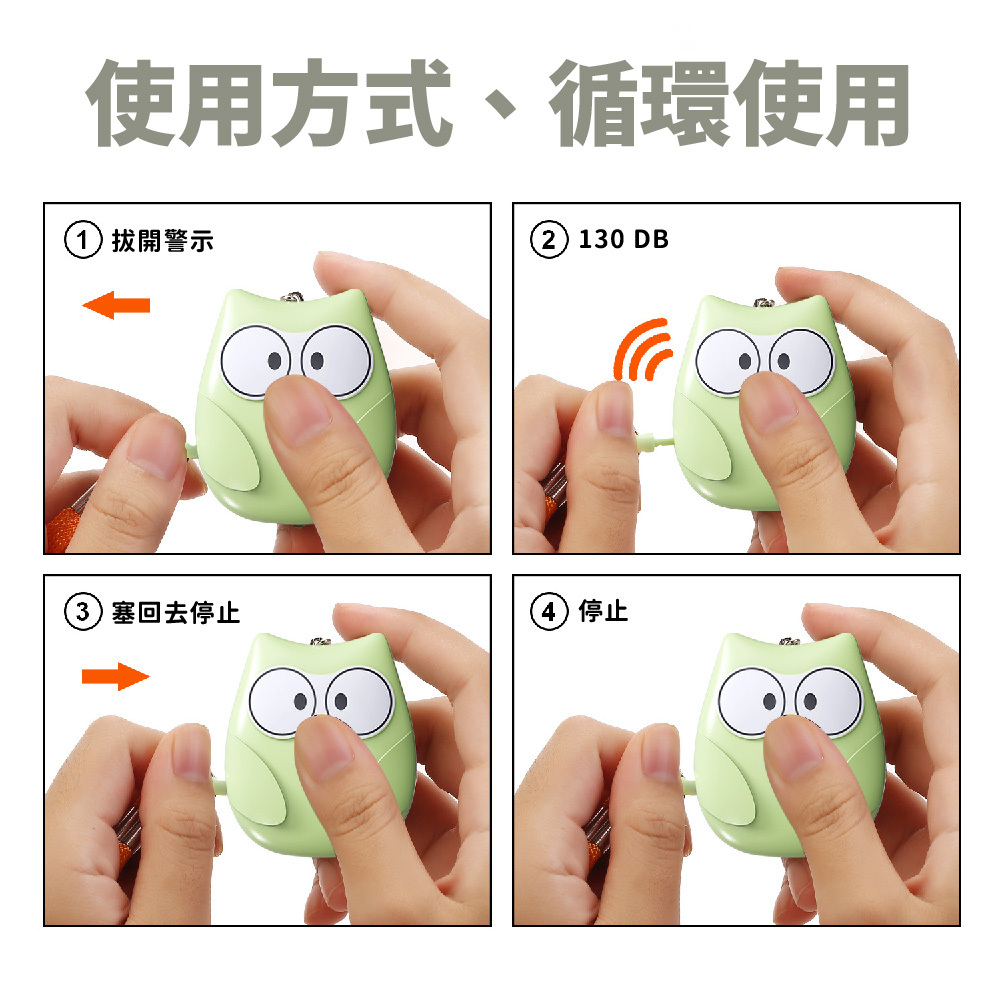 使用方式、循環使用

1 拔開警示

2 130 DB

3 塞回去停止

4 停止