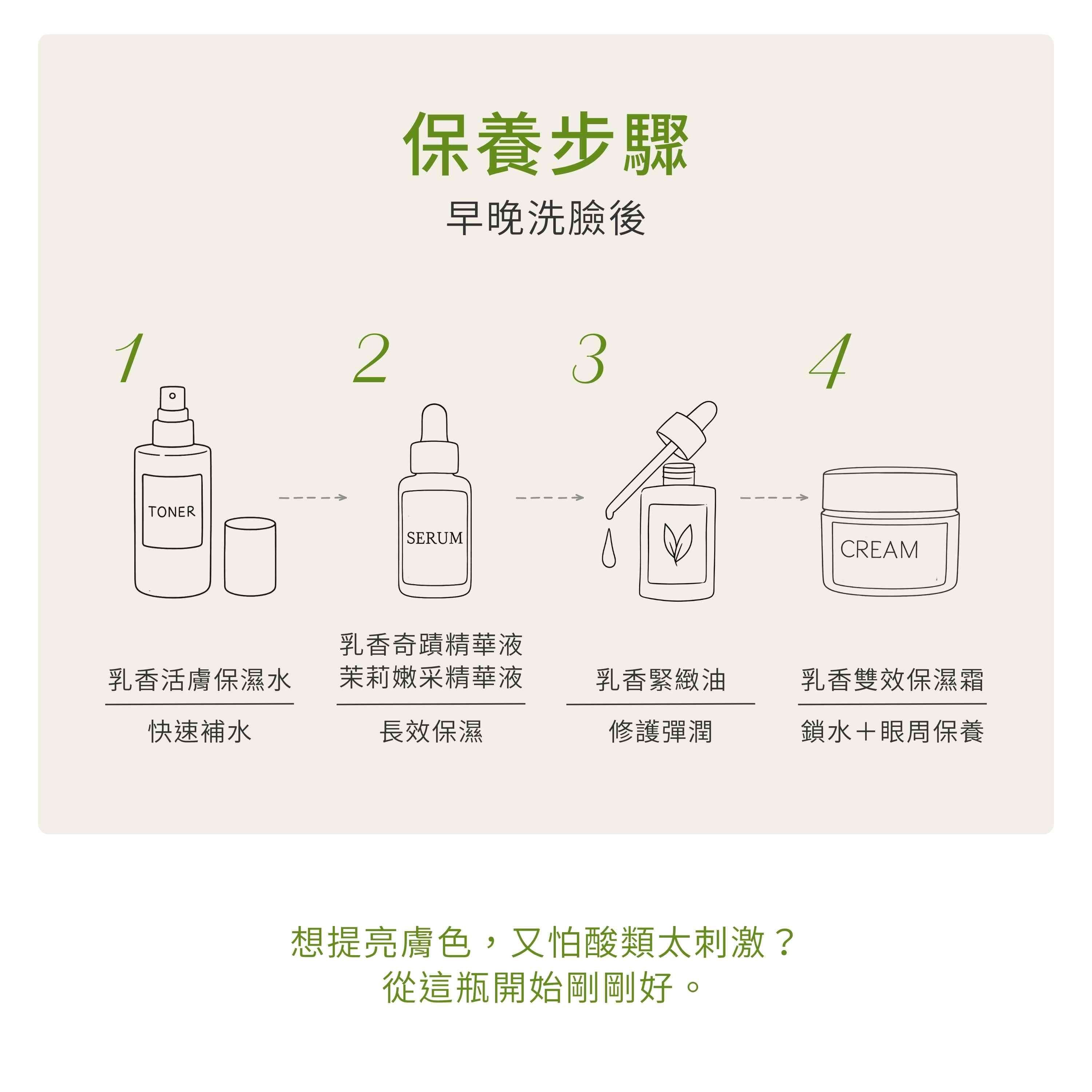 保養步驟

早晚洗臉後

1

TONER

乳香活膚保濕水

快速補水

2

SERUM

乳香奇蹟精華液
茉莉嫩采精華液

長效保濕

3

乳香緊緻油

修護彈潤

4

CREAM

乳香雙效保濕霜

鎖水＋眼周保養

想提亮膚色，又怕酸類太刺激？
從這瓶開始剛剛好。