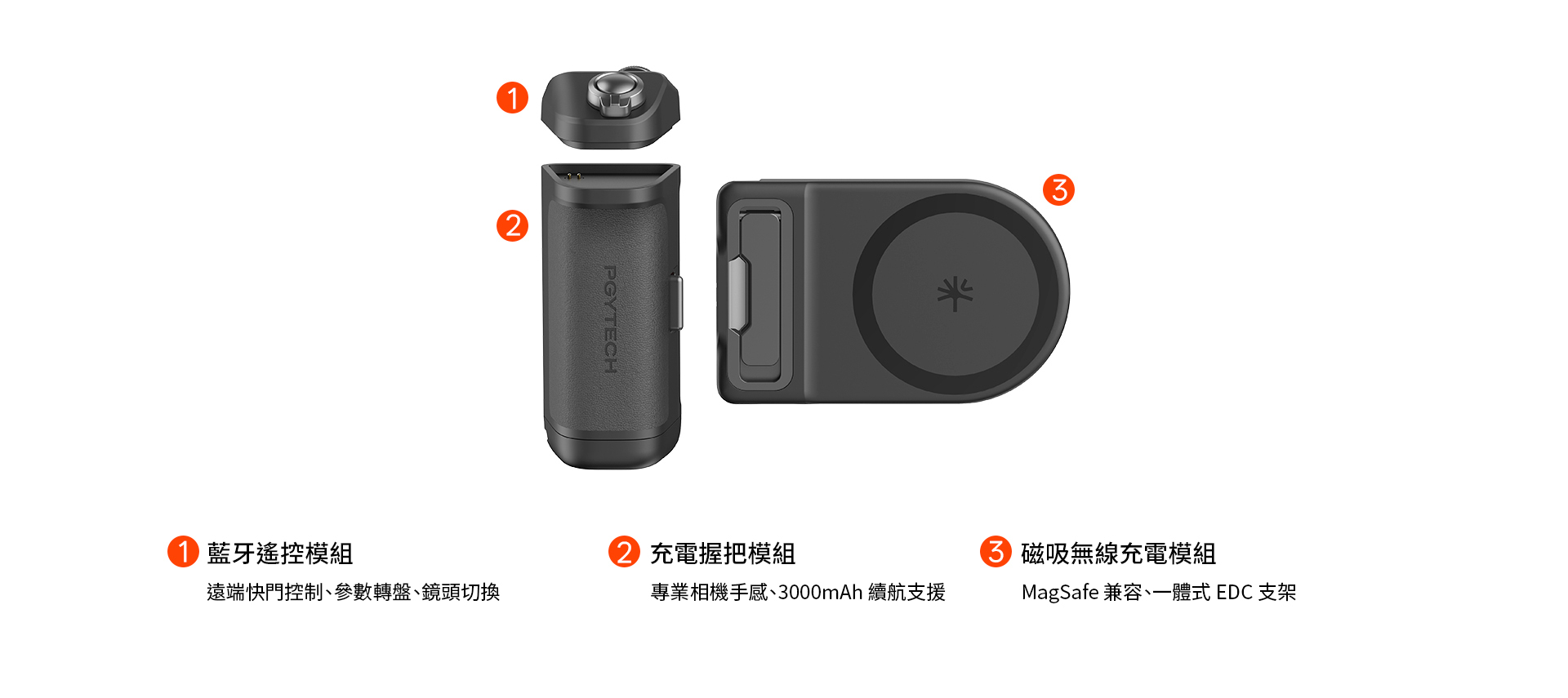 1

2

PGYTECH

3

1 藍牙遙控模組
遠端快門控制、參數轉盤、鏡頭切換

2 充電握把模組
專業相機手感、3000mAh 續航支援

3 磁吸無線充電模組
MagSafe 兼容、一體式 EDC 支架