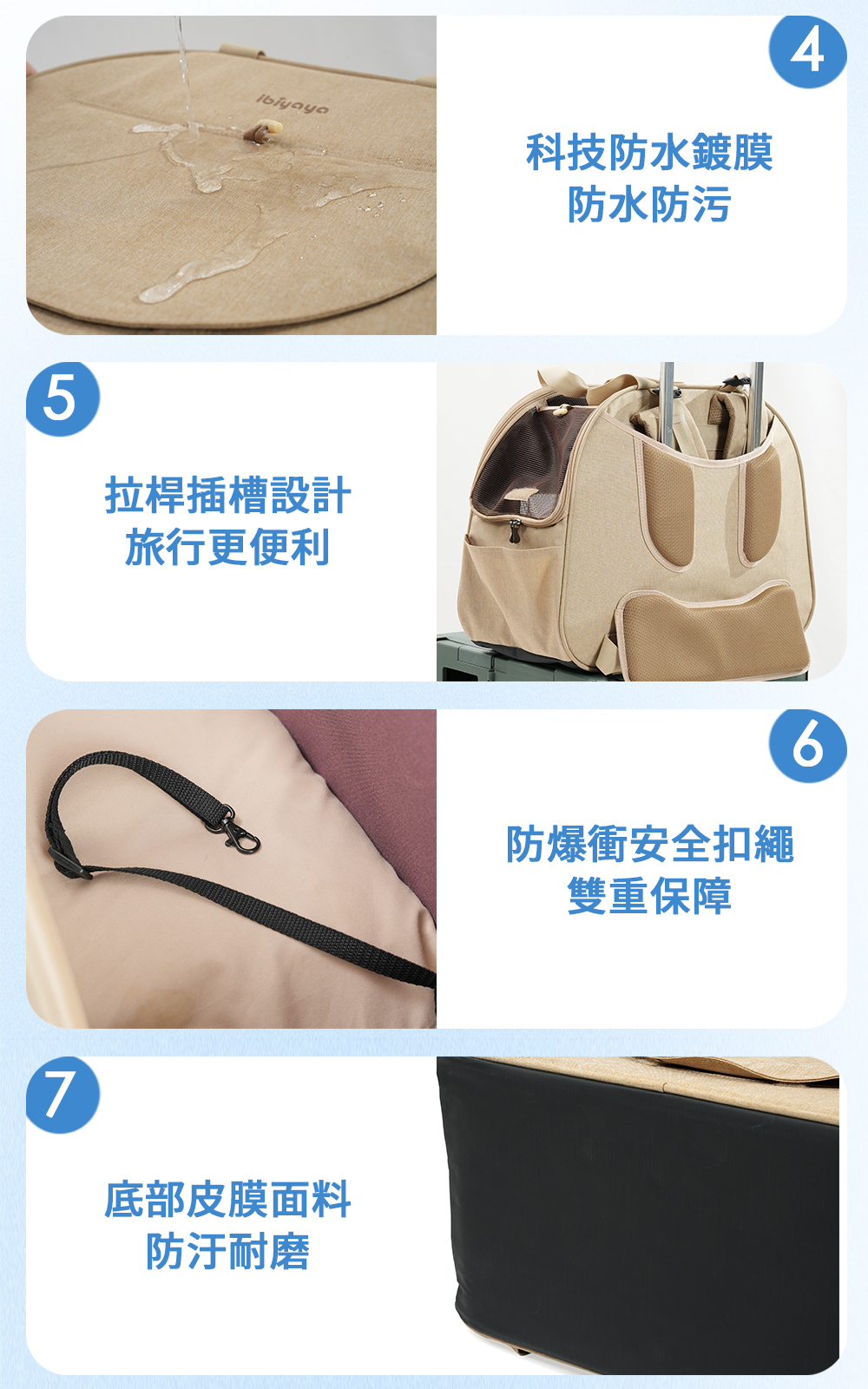 ibiyaya

4

科技防水鍍膜
防水防污

5

拉桿插槽設計
旅行更便利

6

防爆衝安全扣繩
雙重保障

7

底部皮膜面料
防汙耐磨