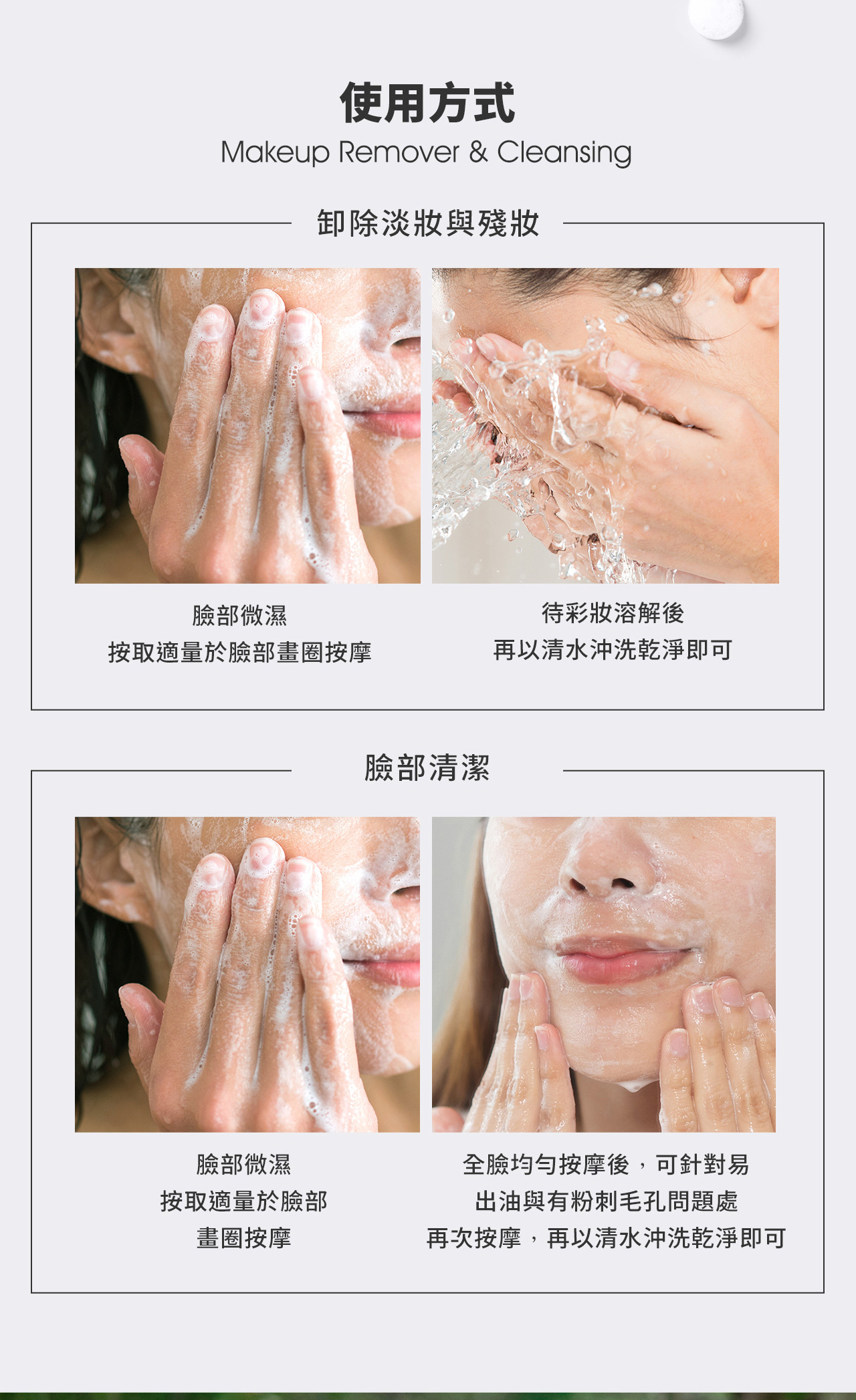 使用方式
Makeup Remover & Cleansing

卸除淡妝與殘妝

臉部微濕
按取適量於臉部畫圈按摩

待彩妝溶解後
再以清水沖洗乾淨即可

臉部清潔

臉部微濕
按取適量於臉部
畫圈按摩

全臉均勻按摩後，可針對易
出油與有粉刺毛孔問題處
再次按摩，再以清水沖洗乾淨即可