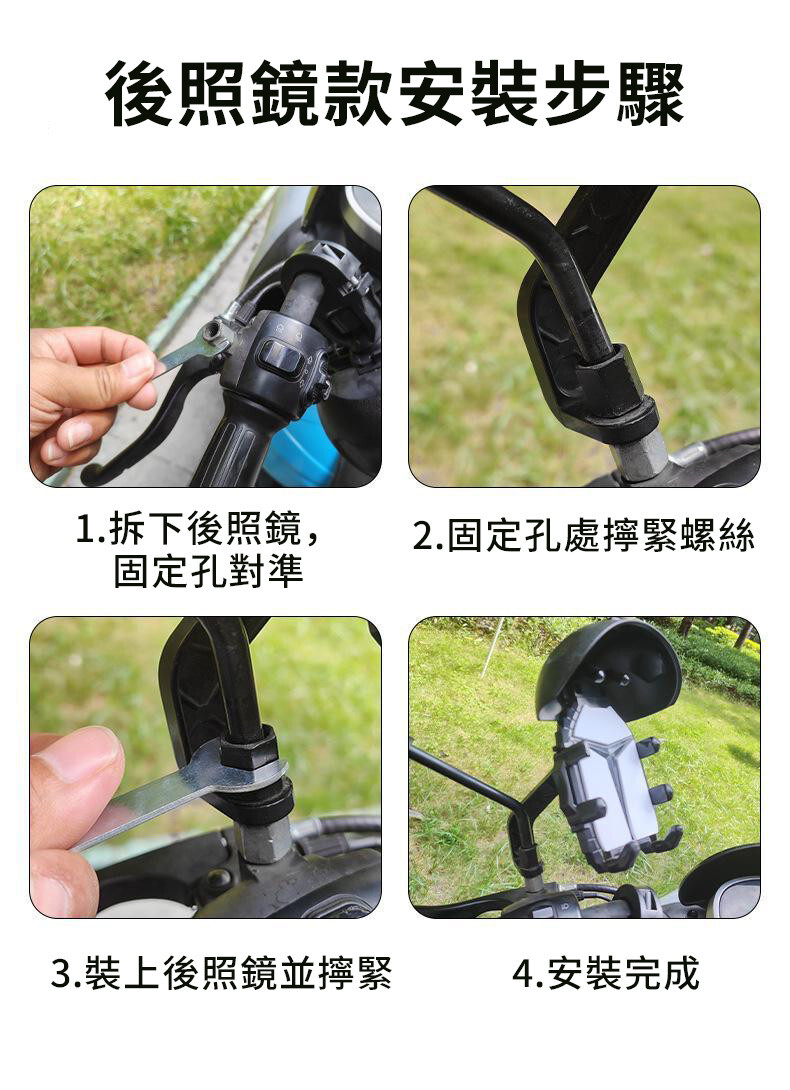 後照鏡款安裝步驟

1.拆下後照鏡，固定孔對準

2.固定孔處擰緊螺絲

3.裝上後照鏡並擰緊

4.安裝完成