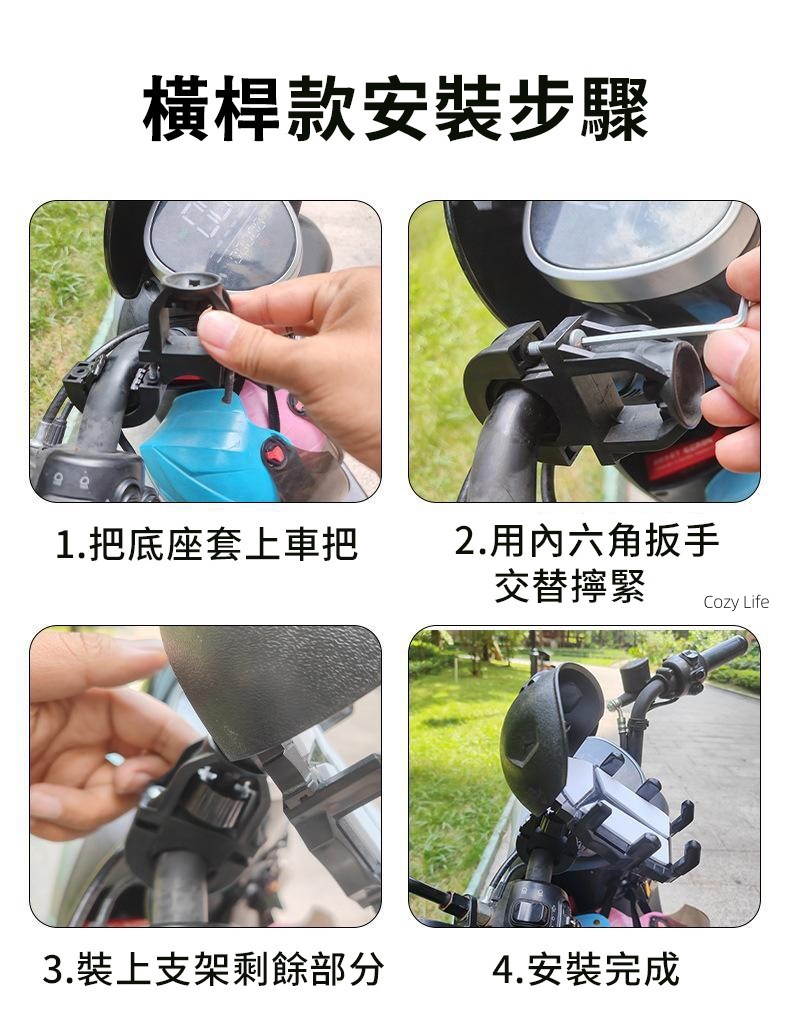 橫桿款安裝步驟

1.把底座套上車把

2.用內六角扳手交替擰緊

Cozy Life

3.裝上支架剩餘部分

4.安裝完成