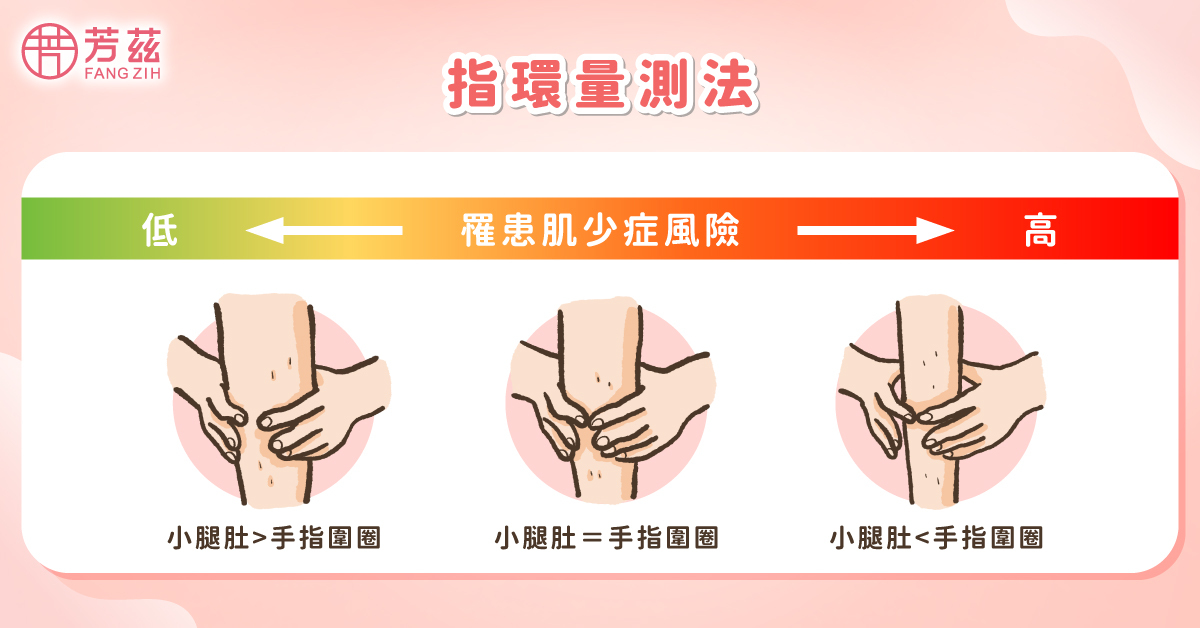 芳茲
FANG ZIH

指環量測法

低 罹患肌少症風險 高

小腿肚>手指圍圈

小腿肚＝手指圍圈

小腿肚<手指圍圈