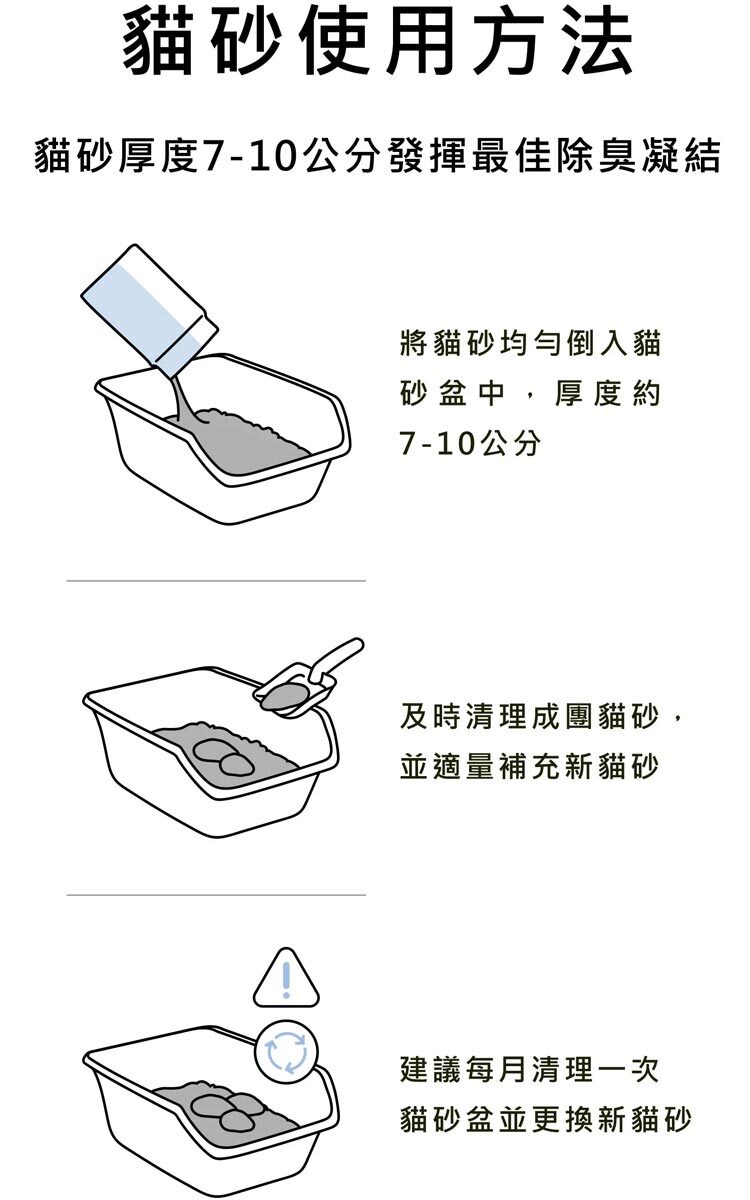 貓砂使用方法

貓砂厚度7-10公分發揮最佳除臭凝結

將貓砂均勻倒入貓砂盆中，厚度約7-10公分

及時清理成團貓砂，並適量補充新貓砂

!

建議每月清理一次貓砂盆並更換新貓砂