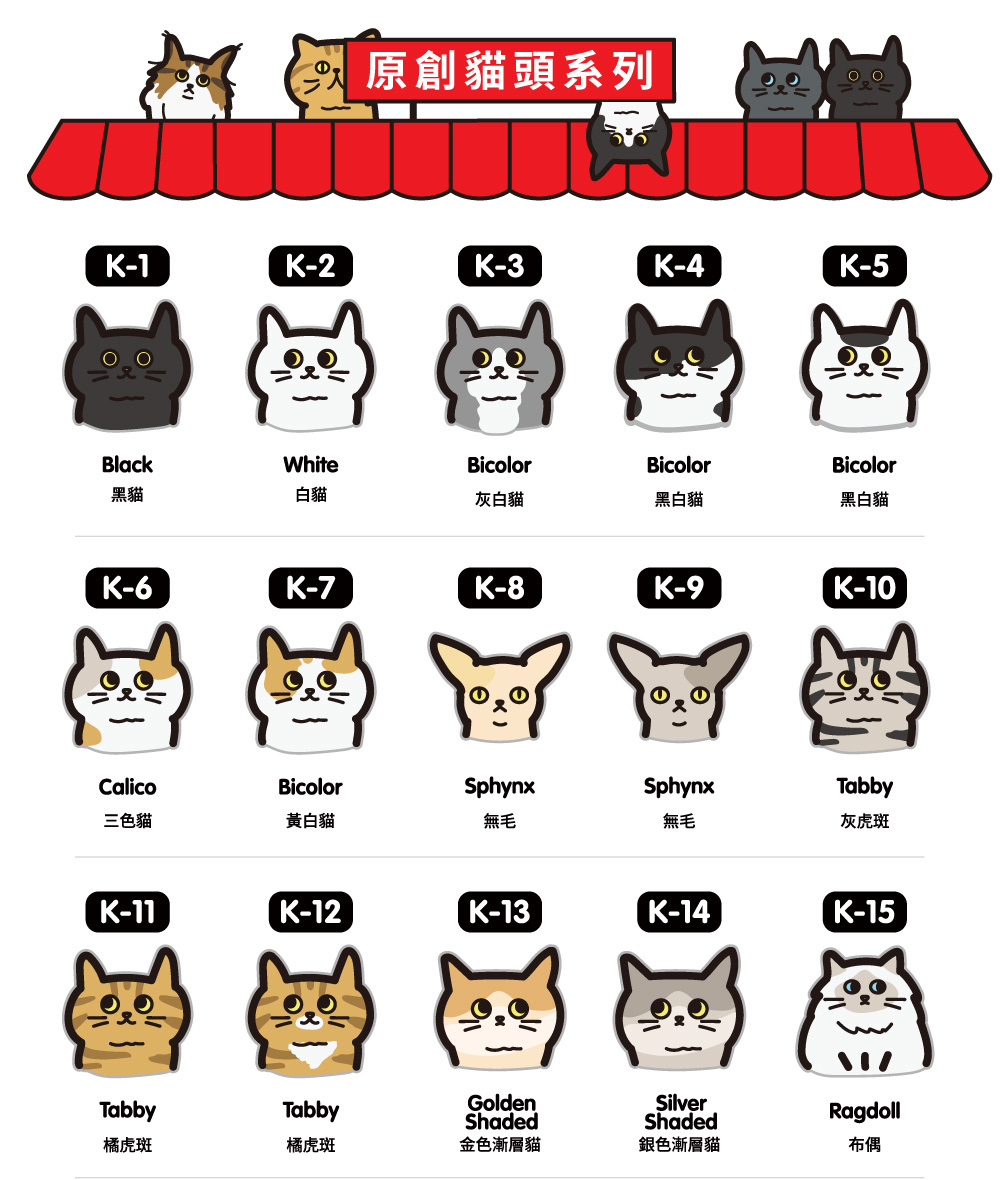 原創貓頭系列

K-1
Black
黑貓

K-2
White
白貓

K-3
Bicolor
灰白貓

K-4
Bicolor
黑白貓

K-5
Bicolor
黑白貓

K-6
Calico
三色貓

K-7
Bicolor
黃白貓

K-8
Sphynx
無毛

K-9
Sphynx
無毛

K-10
Tabby
灰虎斑

K-11
Tabby
橘虎斑

K-12
Tabby
橘虎斑

K-13
Golden Shaded
金色漸層貓

K-14
Silver Shaded
銀色漸層貓

K-15
Ragdoll
布偶