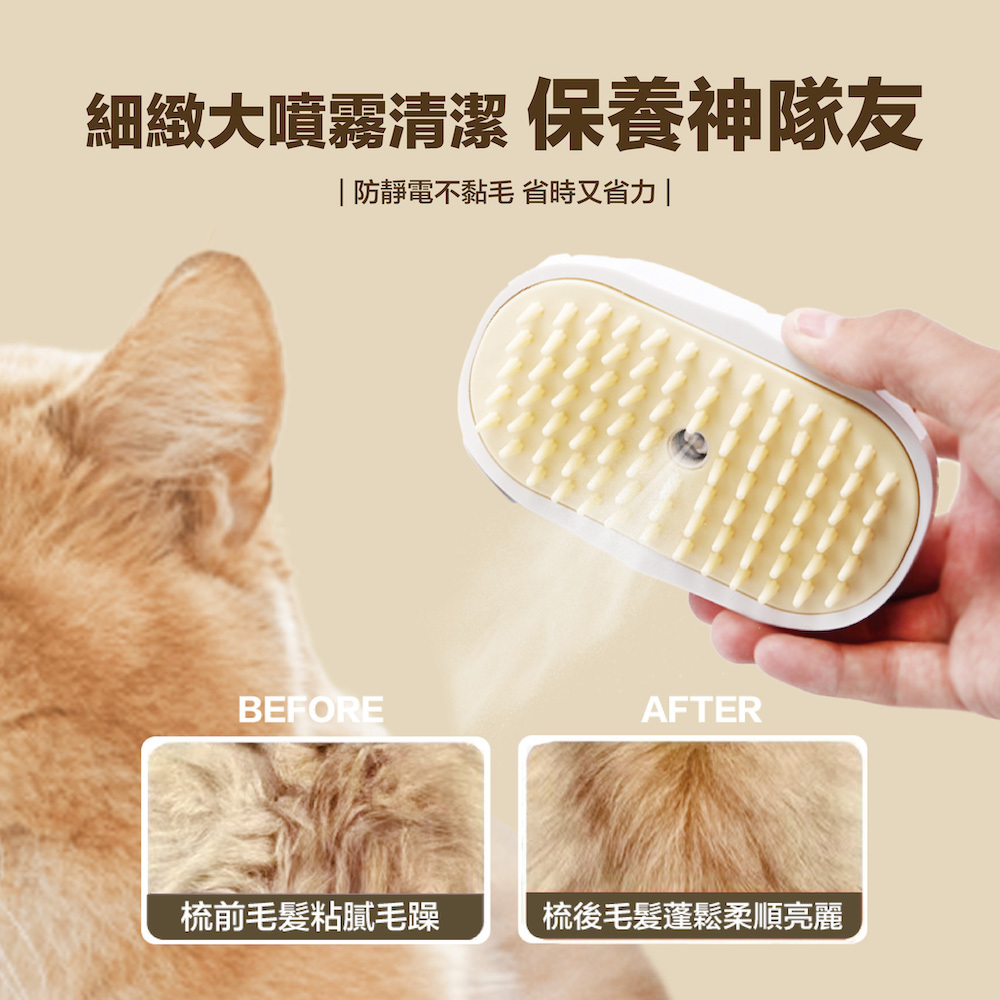 細緻大噴霧清潔 保養神隊友

| 防靜電不黏毛 省時又省力 |

BEFORE

梳前毛髮粘膩毛躁

AFTER

梳後毛髮蓬鬆柔順亮麗