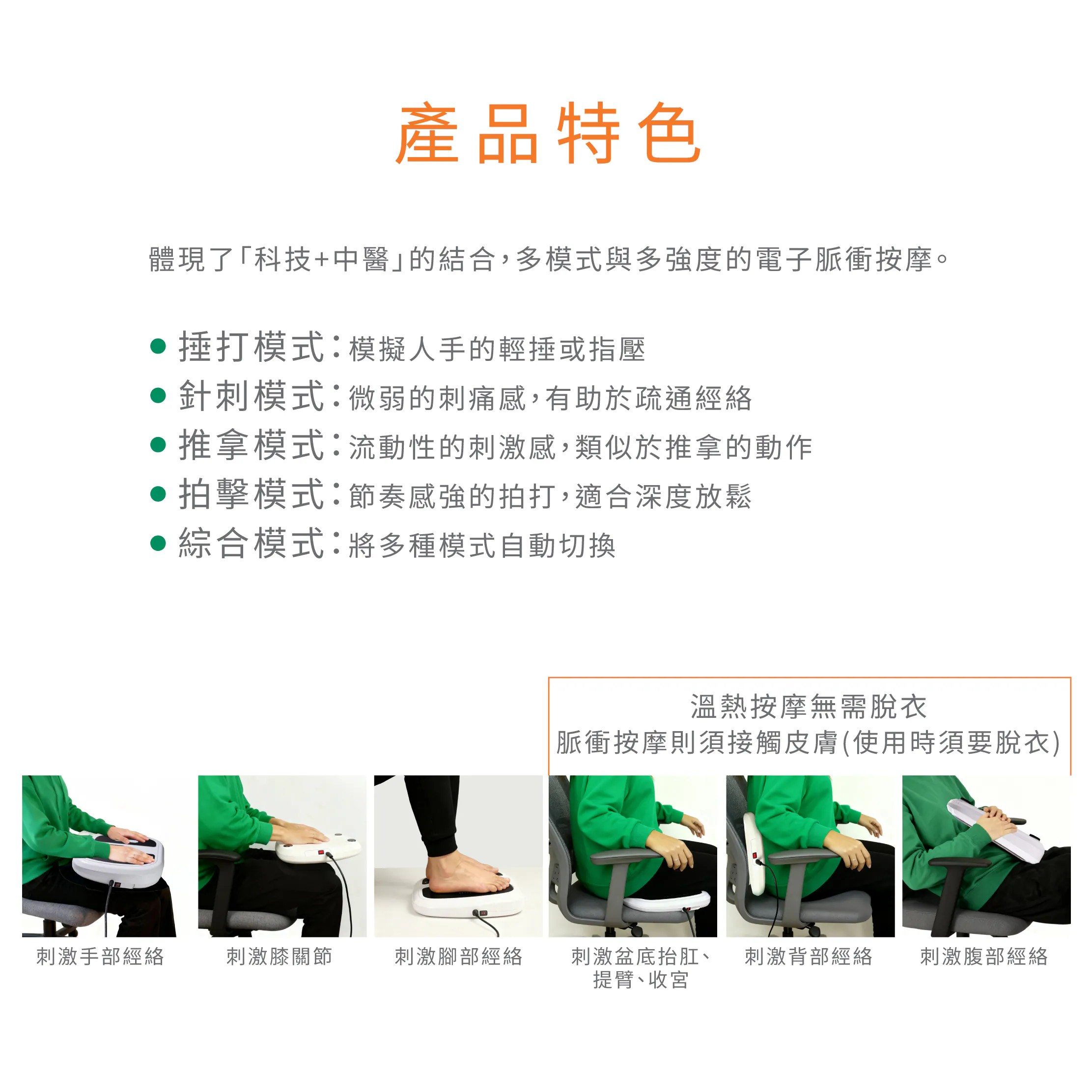 產品特色

體現了「科技+中醫」的結合，多模式與多強度的電子脈衝按摩。

● 捶打模式：模擬人手的輕捶或指壓
● 針刺模式：微弱的刺痛感，有助於疏通經絡
● 推拿模式：流動性的刺激感，類似於推拿的動作
● 拍擊模式：節奏感強的拍打，適合深度放鬆
● 綜合模式：將多種模式自動切換

溫熱按摩無需脫衣
脈衝按摩則須接觸皮膚(使用時須要脫衣)

刺激手部經絡

刺激膝關節

刺激腳部經絡

刺激盆底抬肛、提臂、收宮

刺激背部經絡

刺激腹部經絡