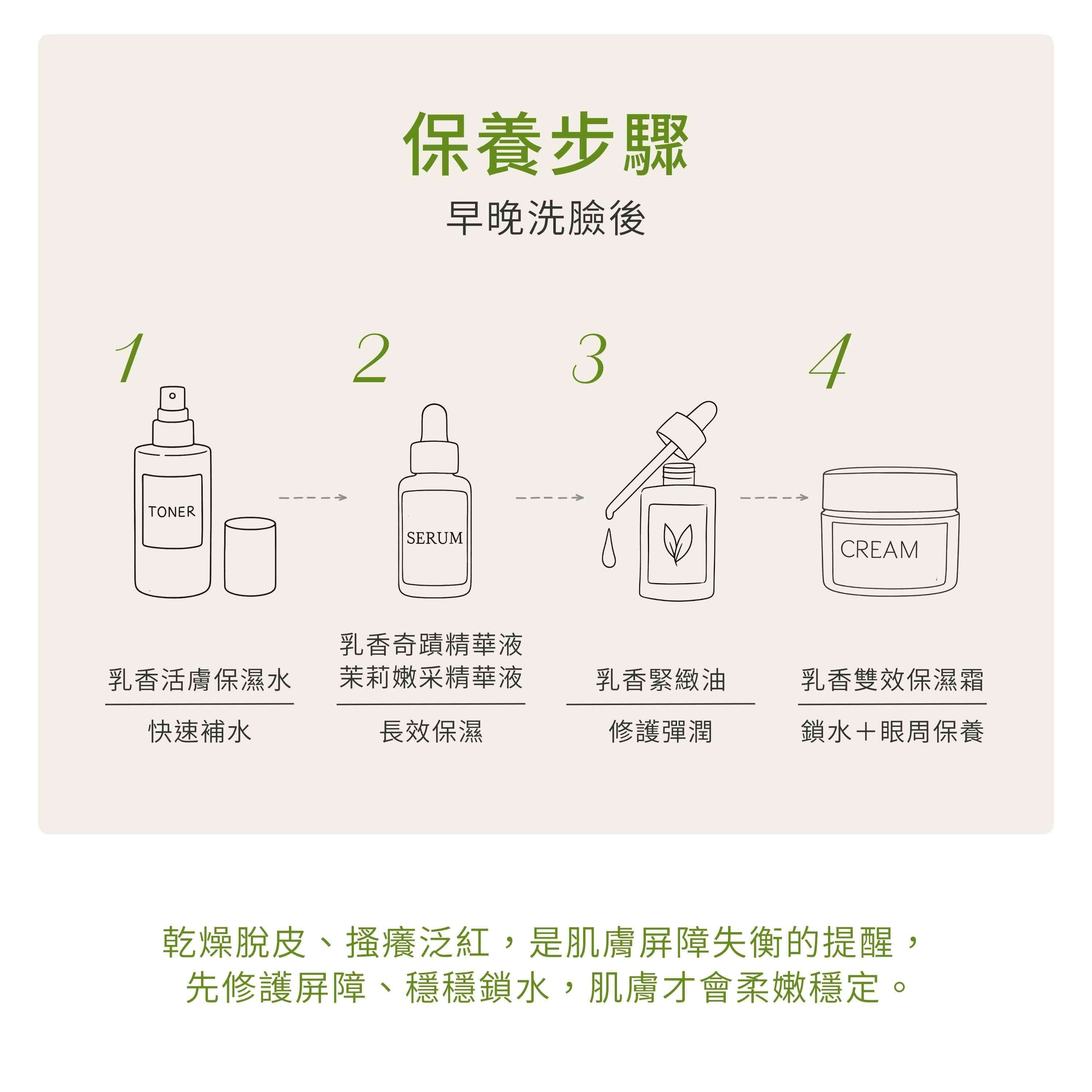 保養步驟

早晚洗臉後

1

TONER

乳香活膚保濕水

快速補水

2

SERUM

乳香奇蹟精華液
茉莉嫩采精華液

長效保濕

3

乳香緊緻油

修護彈潤

4

CREAM

乳香雙效保濕霜

鎖水＋眼周保養

乾燥脫皮、搔癢泛紅，是肌膚屏障失衡的提醒，
先修護屏障、穩穩鎖水，肌膚才會柔嫩穩定。