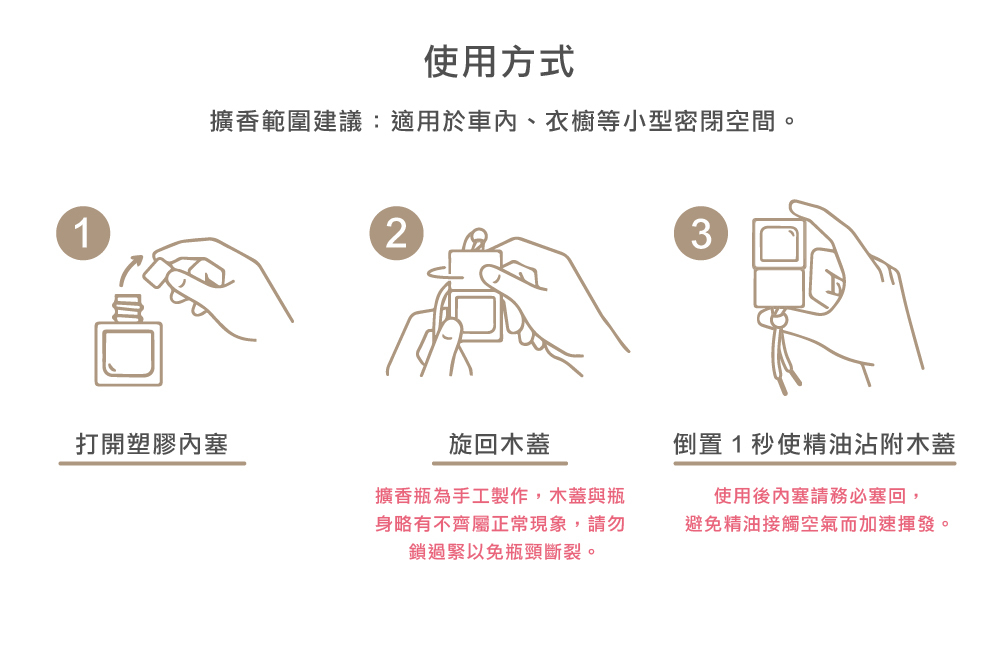 使用方式

擴香範圍建議：適用於車內、衣櫥等小型密閉空間。

1

打開塑膠內塞

2

旋回木蓋

擴香瓶為手工製作，木蓋與瓶身略有不齊屬正常現象，請勿鎖過緊以免瓶頸斷裂。

3

倒置 1 秒使精油沾附木蓋

使用後內塞請務必塞回，避免精油接觸空氣而加速揮發。