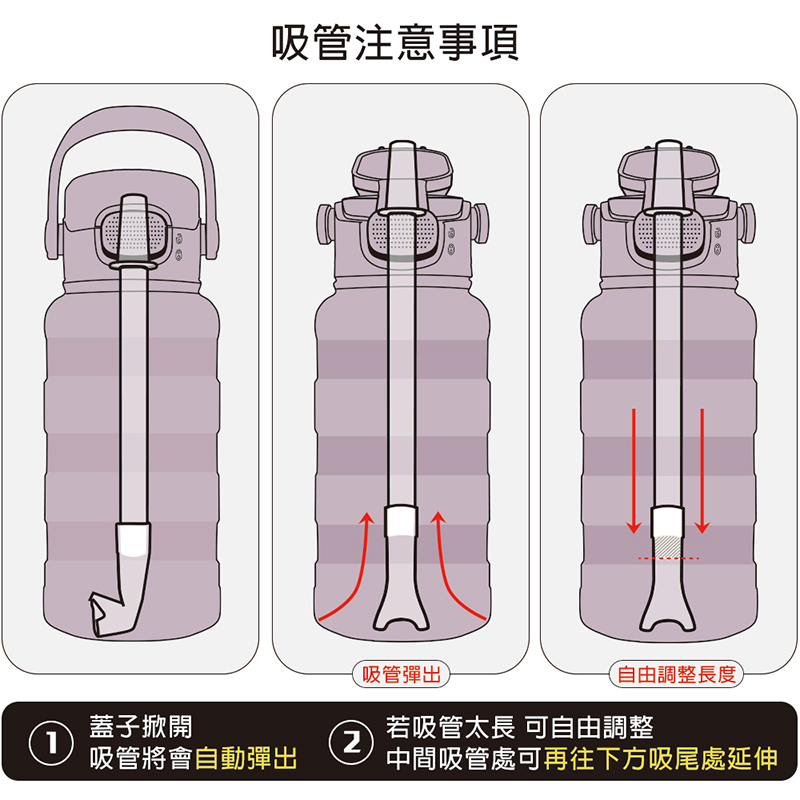 吸管注意事項

吸管彈出

自由調整長度

① 蓋子掀開
吸管將會自動彈出

② 若吸管太長 可自由調整
中間吸管處可再往下方吸尾處延伸