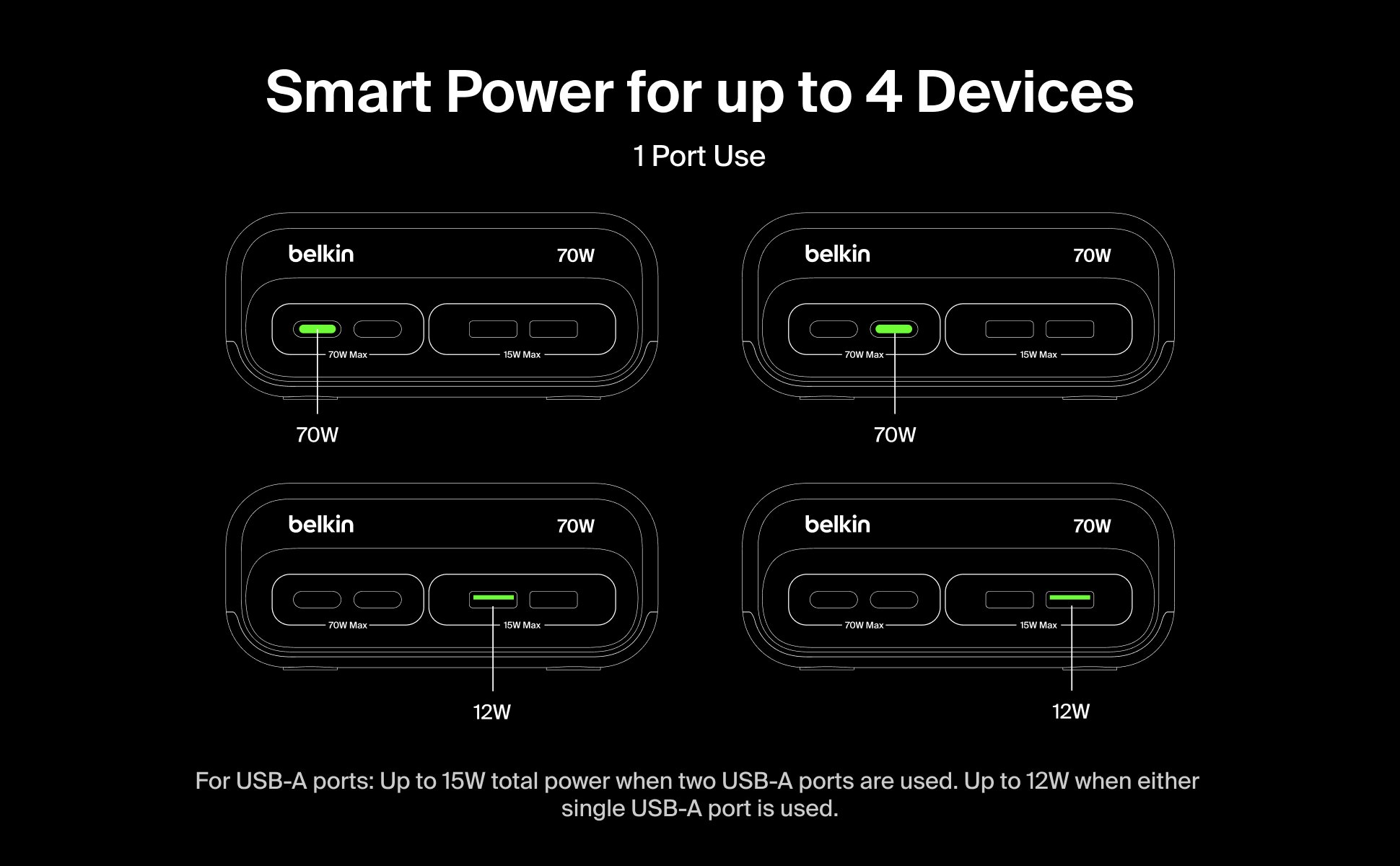 Smart Power for up to 4 Devices

1 Port Use

belkin 70W

70W Max 15W Max

70W

belkin 70W

70W Max 15W Max

70W

belkin 70W

70W Max 15W Max

12W

belkin 70W

70W Max 15W Max

12W

For USB-A ports: Up to 15W total power when two USB-A ports are used. Up to 12W when either single USB-A port is used.