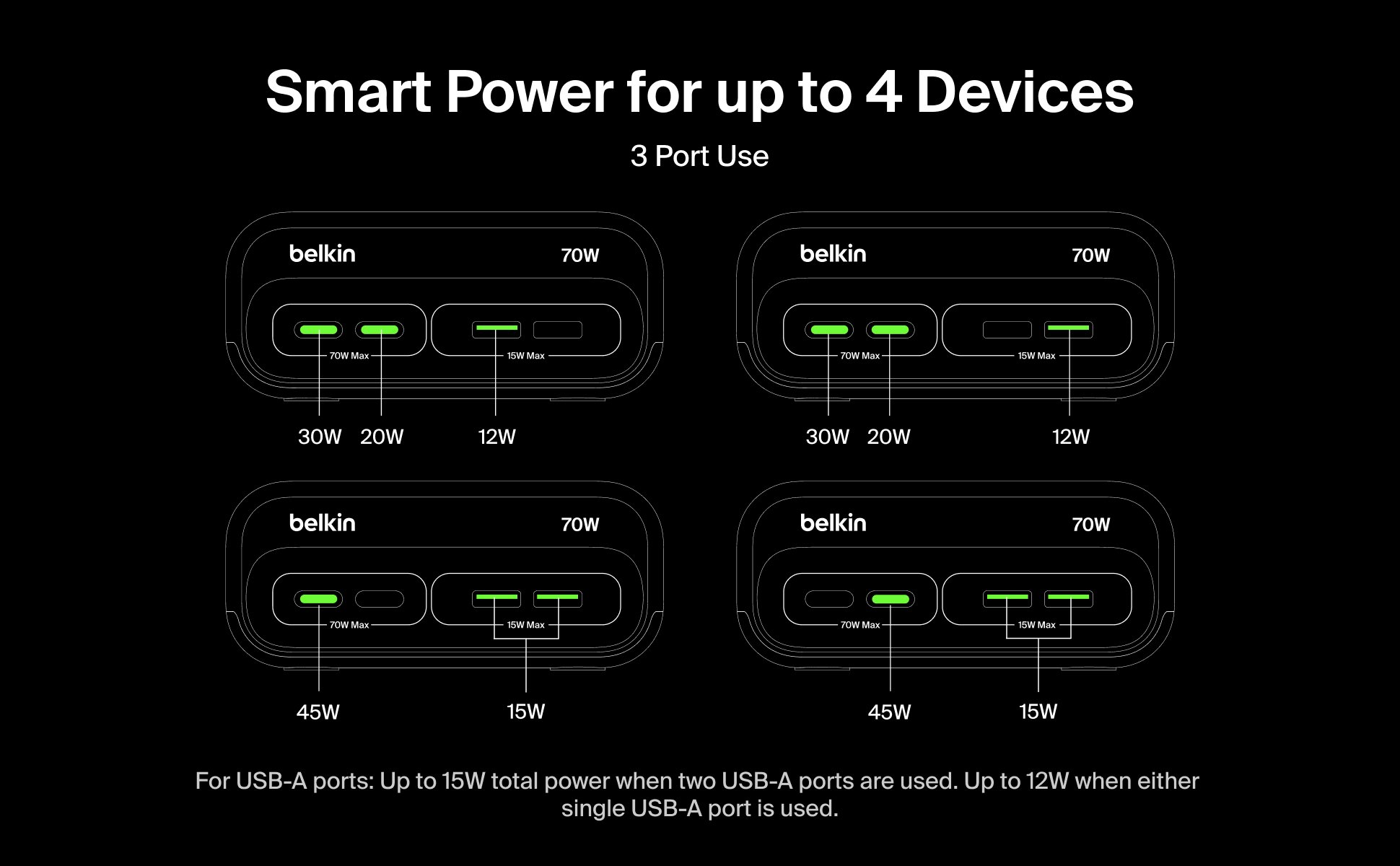 Smart Power for up to 4 Devices

3 Port Use

belkin 70W

70W Max 15W Max

30W 20W 12W

belkin 70W

70W Max 15W Max

30W 20W 12W

belkin 70W

70W Max 15W Max

45W 15W

belkin 70W

70W Max 15W Max

45W 15W

For USB-A ports: Up to 15W total power when two USB-A ports are used. Up to 12W when either single USB-A port is used.