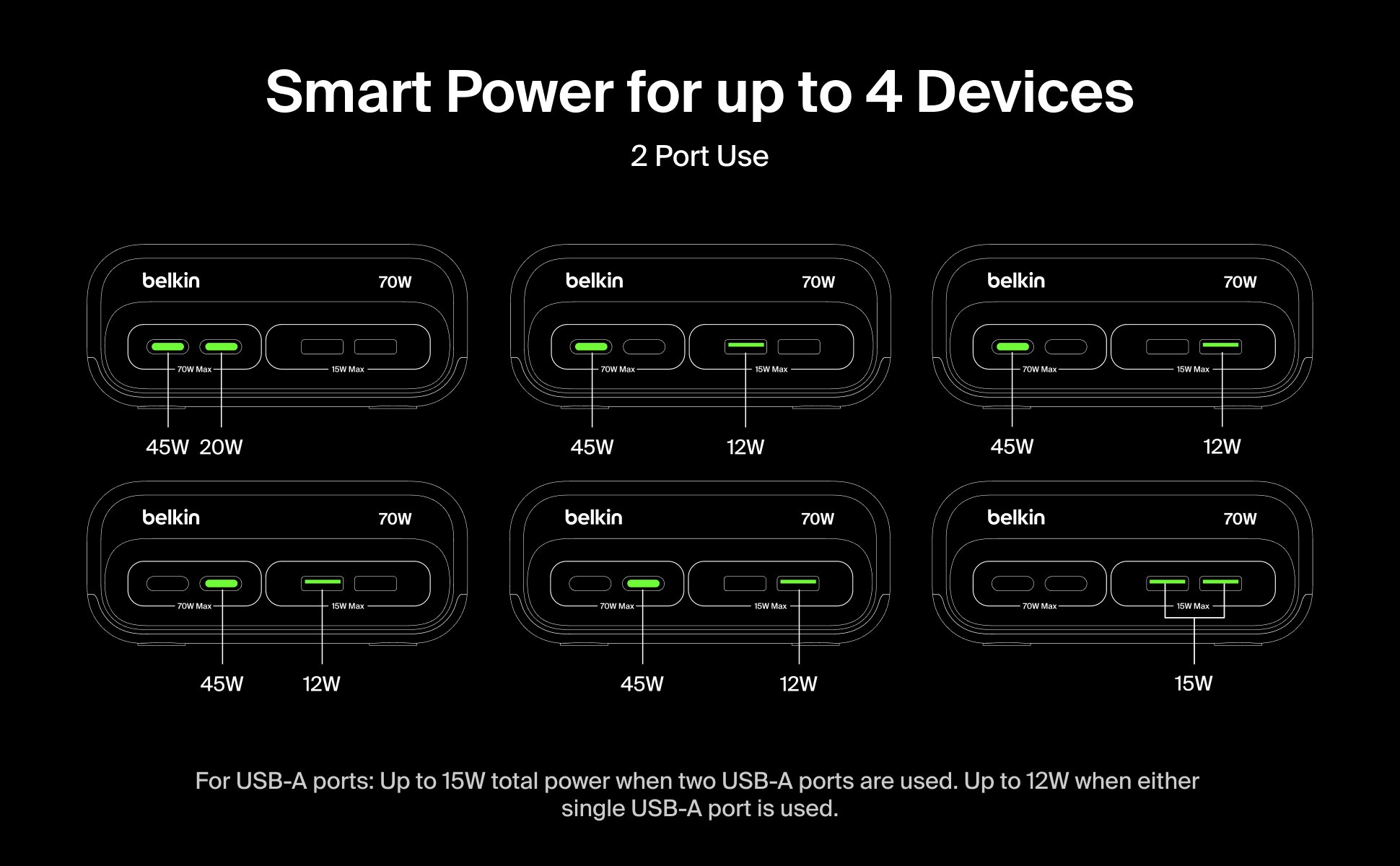 Smart Power for up to 4 Devices

2 Port Use

belkin 70W
70W Max 15W Max
45W 20W

belkin 70W
70W Max 15W Max
45W 12W

belkin 70W
70W Max 15W Max
45W 12W

belkin 70W
70W Max 15W Max
45W 12W

belkin 70W
70W Max 15W Max
45W 12W

belkin 70W
70W Max 15W Max
15W

For USB-A ports: Up to 15W total power when two USB-A ports are used. Up to 12W when either single USB-A port is used.