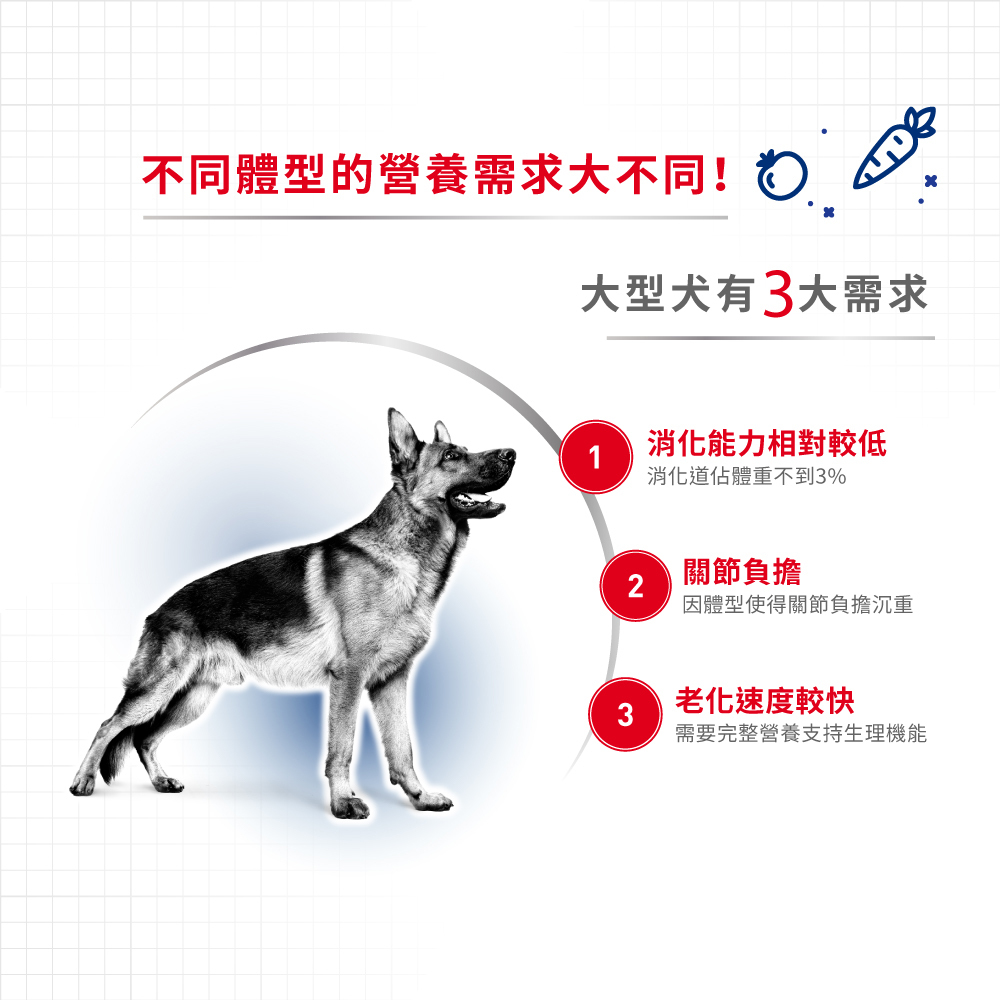 不同體型的營養需求大不同！

大型犬有3大需求

1
消化能力相對較低
消化道佔體重不到3%

2
關節負擔
因體型使得關節負擔沉重

3
老化速度較快
需要完整營養支持生理機能