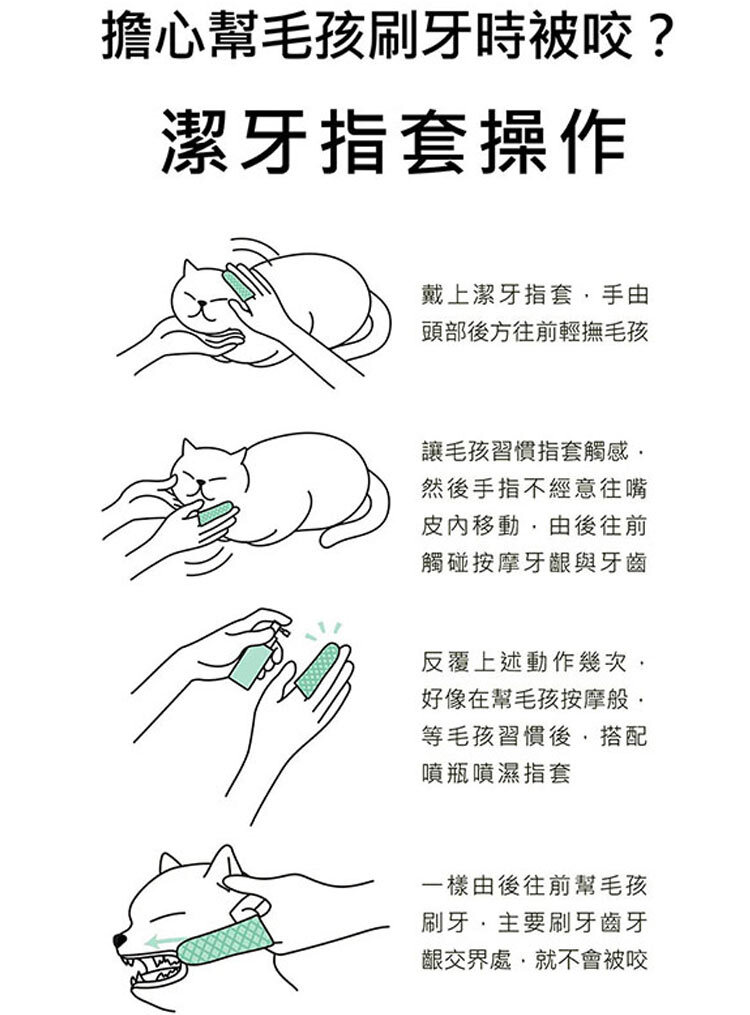 擔心幫毛孩刷牙時被咬？

潔牙指套操作

戴上潔牙指套，手由頭部後方往前輕撫毛孩

讓毛孩習慣指套觸感，然後手指不經意往嘴皮內移動，由後往前觸碰按摩牙齦與牙齒

反覆上述動作幾次，好像在幫毛孩按摩般，等毛孩習慣後，搭配噴瓶噴濕指套

一樣由後往前幫毛孩刷牙，主要刷牙齒牙齦交界處，就不會被咬