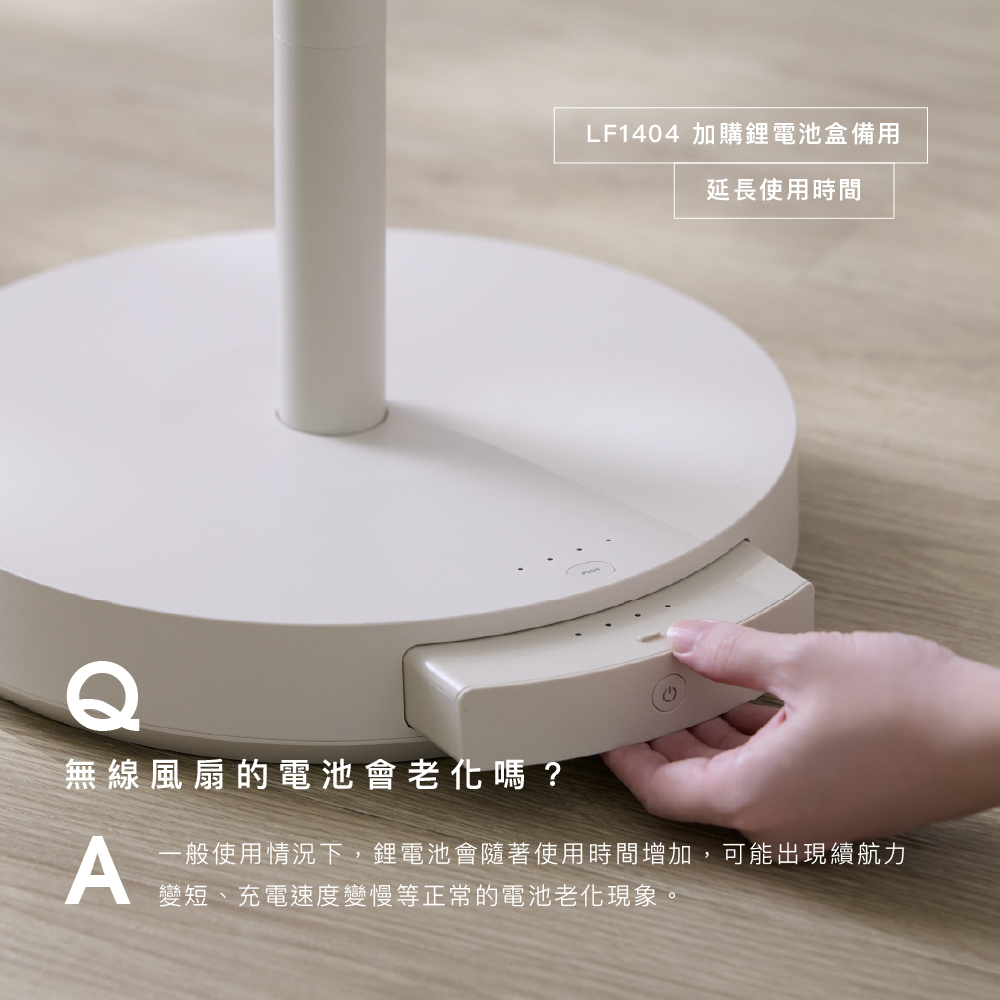 LF1404 加購鋰電池盒備用

延長使用時間

PUSH

Q

無線風扇的電池會老化嗎？

A

一般使用情況下，鋰電池會隨著使用時間增加，可能出現續航力變短、充電速度變慢等正常的電池老化現象。