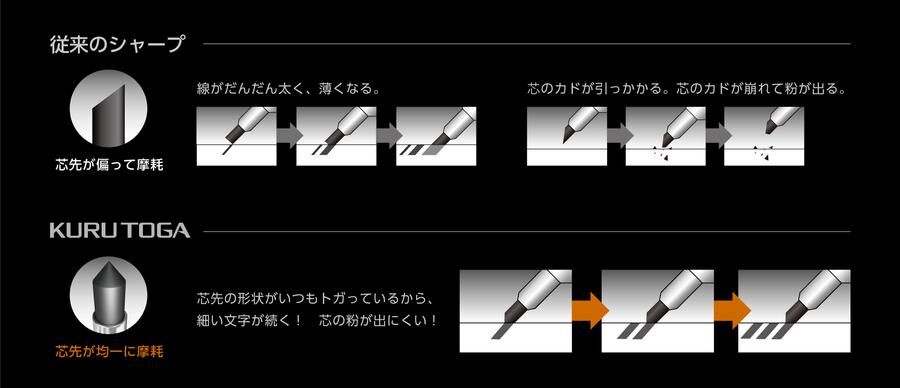 従来のシャープ

芯先が偏って摩耗

線がだんだん太く、薄くなる。

芯のカドが引っかかる。芯のカドが崩れて粉が出る。

KURU TOGA

芯先が均一に摩耗

芯先の形状がいつもトガっているから、細い文字が続く！　芯の粉が出にくい！