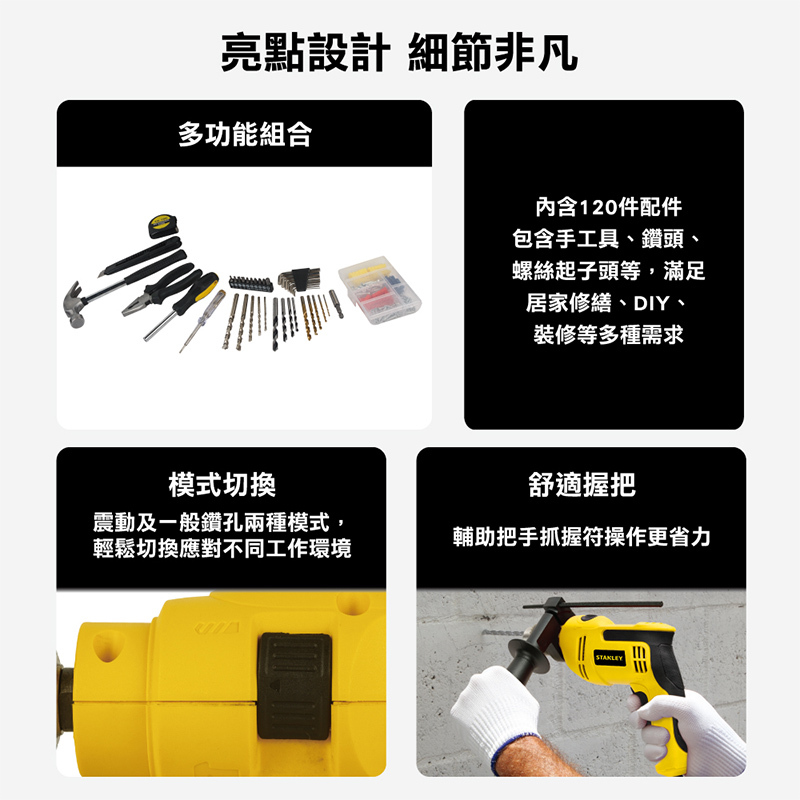 亮點設計 細節非凡

多功能組合

內含120件配件
包含手工具、鑽頭、
螺絲起子頭等，滿足
居家修繕、DIY、
裝修等多種需求

模式切換

震動及一般鑽孔兩種模式，
輕鬆切換應對不同工作環境

舒適握把

輔助把手抓握符操作更省力

STANLEY