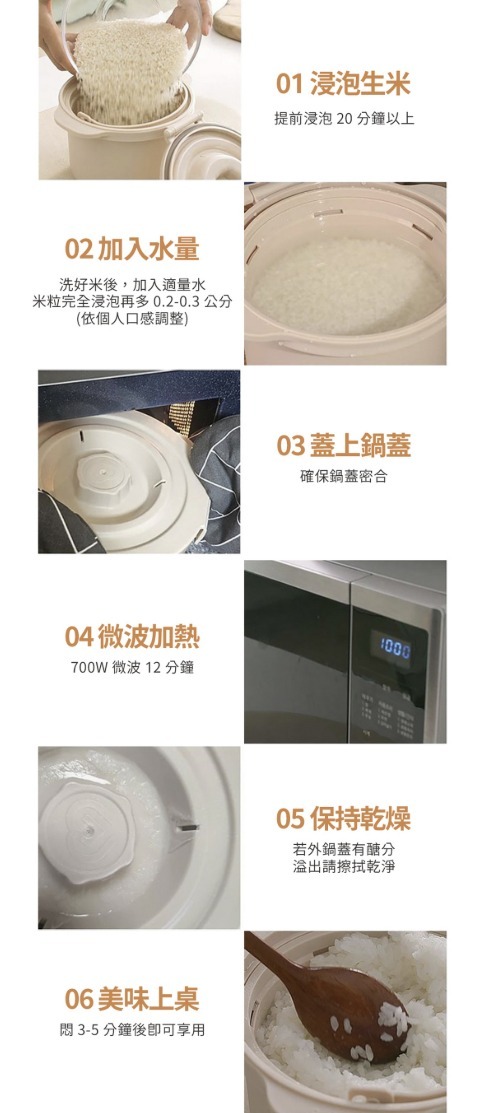 01 浸泡生米

提前浸泡 20 分鐘以上

02 加入水量

洗好米後，加入適量水
米粒完全浸泡再多 0.2-0.3 公分
(依個人口感調整)

03 蓋上鍋蓋

確保鍋蓋密合

04 微波加熱

700W 微波 12 分鐘

1000

05 保持乾燥

若外鍋蓋有醣分
溢出請擦拭乾淨

06 美味上桌

悶 3-5 分鐘後即可享用