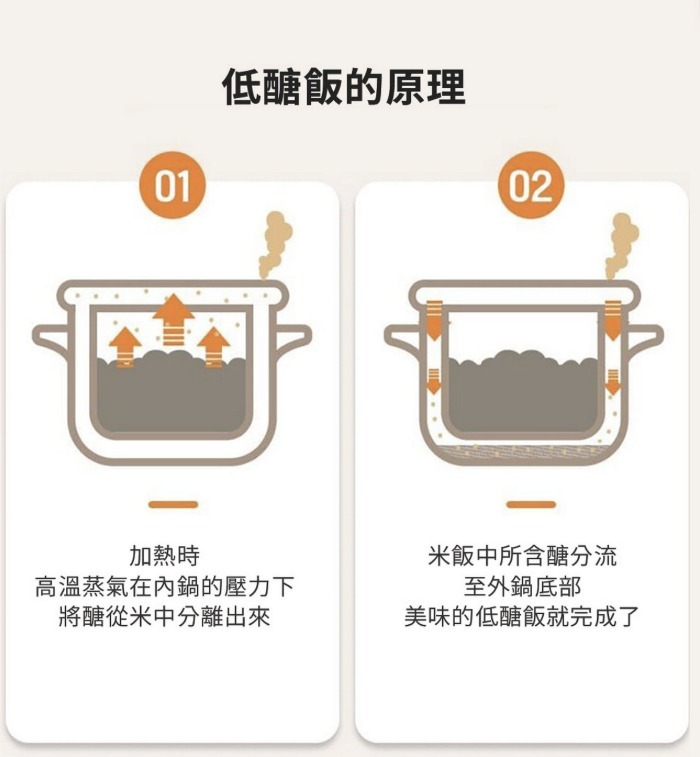 低醣飯的原理

01

加熱時
高溫蒸氣在內鍋的壓力下
將醣從米中分離出來

02

米飯中所含醣分流
至外鍋底部
美味的低醣飯就完成了