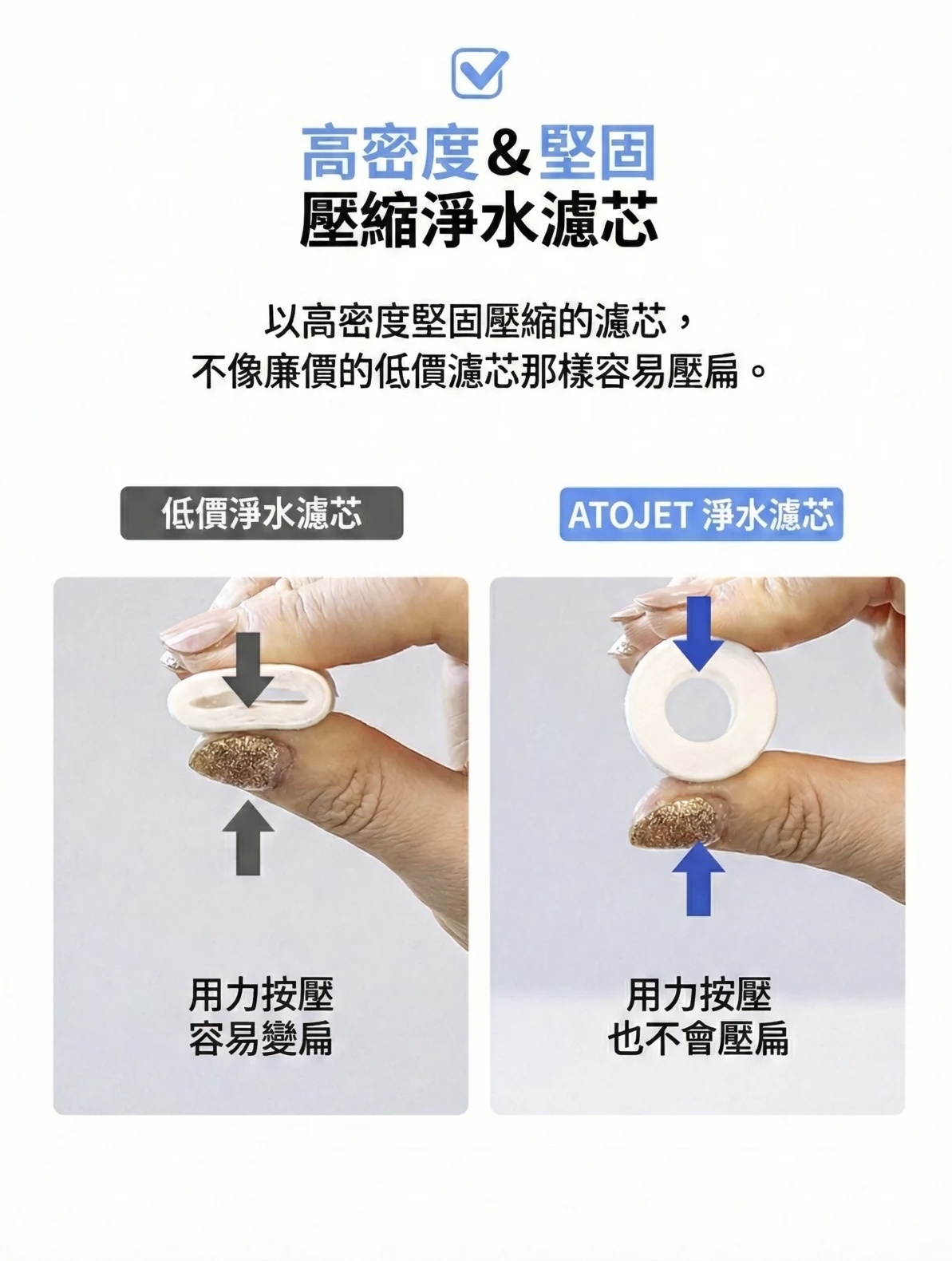 高密度&堅固
壓縮淨水濾芯

以高密度堅固壓縮的濾芯，
不像廉價的低價濾芯那樣容易壓扁。

低價淨水濾芯

用力按壓
容易變扁

ATOJET 淨水濾芯

用力按壓
也不會壓扁