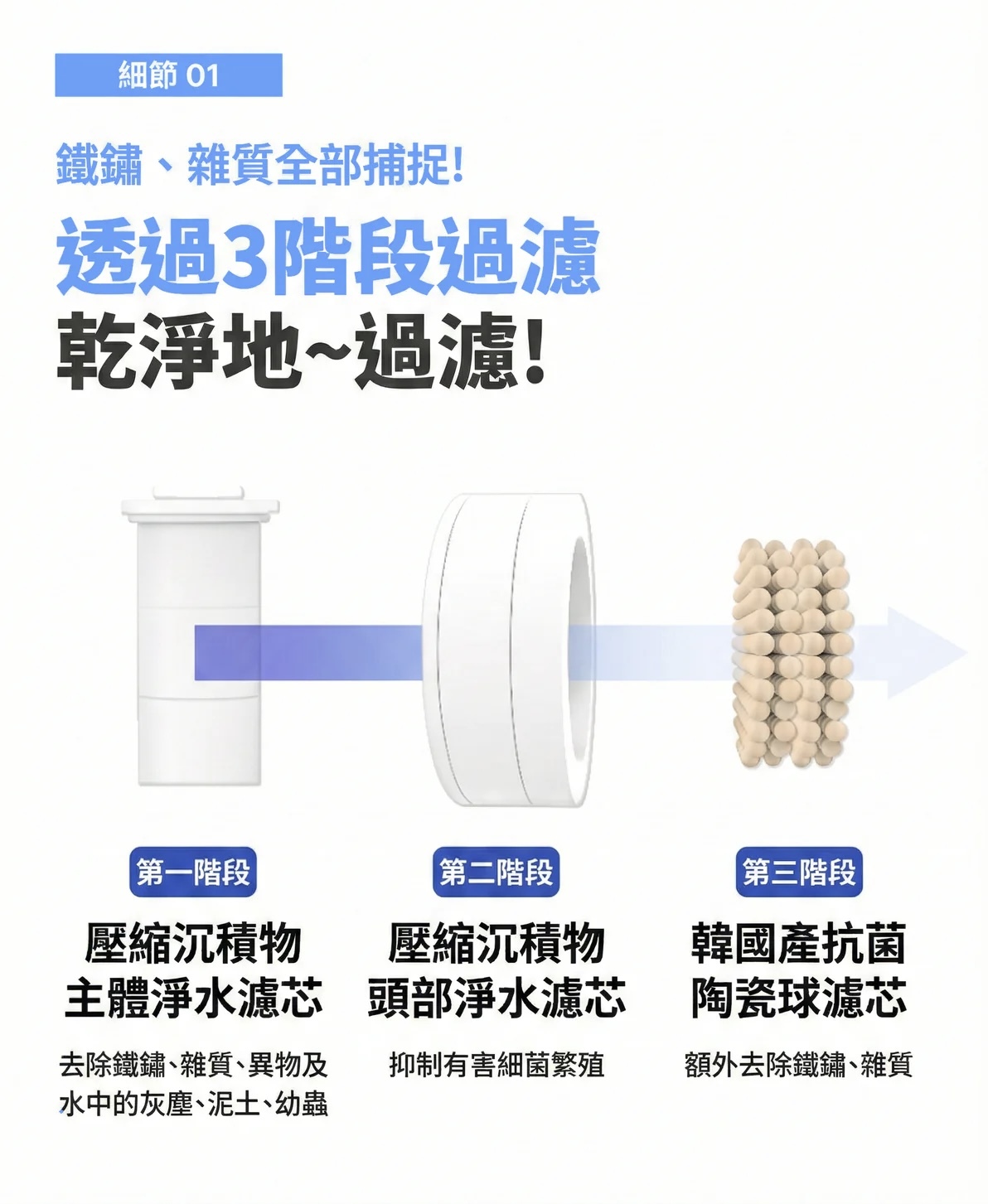 細節 01

鐵鏽、雜質全部捕捉!

透過3階段過濾

乾淨地~過濾!

第一階段

壓縮沉積物
主體淨水濾芯

去除鐵鏽、雜質、異物及水中的灰塵、泥土、幼蟲

第二階段

壓縮沉積物
頭部淨水濾芯

抑制有害細菌繁殖

第三階段

韓國產抗菌
陶瓷球濾芯

額外去除鐵鏽、雜質