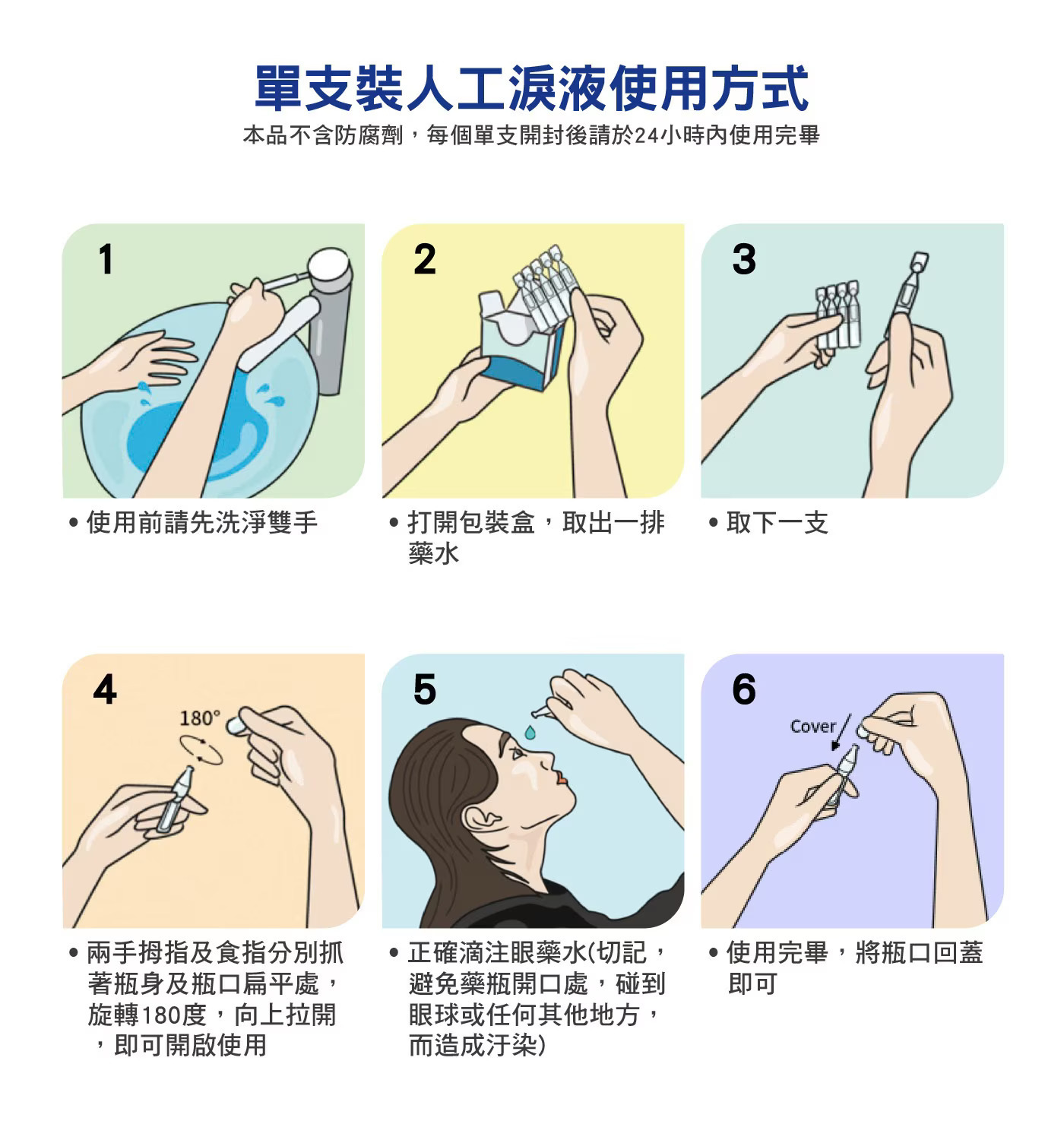 單支裝人工淚液使用方式

本品不含防腐劑，每個單支開封後請於24小時內使用完畢

1

• 使用前請先洗淨雙手

2

• 打開包裝盒，取出一排藥水

3

• 取下一支

4

180°

• 兩手拇指及食指分別抓著瓶身及瓶口扁平處，旋轉180度，向上拉開，即可開啟使用

5

• 正確滴注眼藥水(切記，避免藥瓶開口處，碰到眼球或任何其他地方，而造成汙染)

6

Cover

• 使用完畢，將瓶口回蓋即可