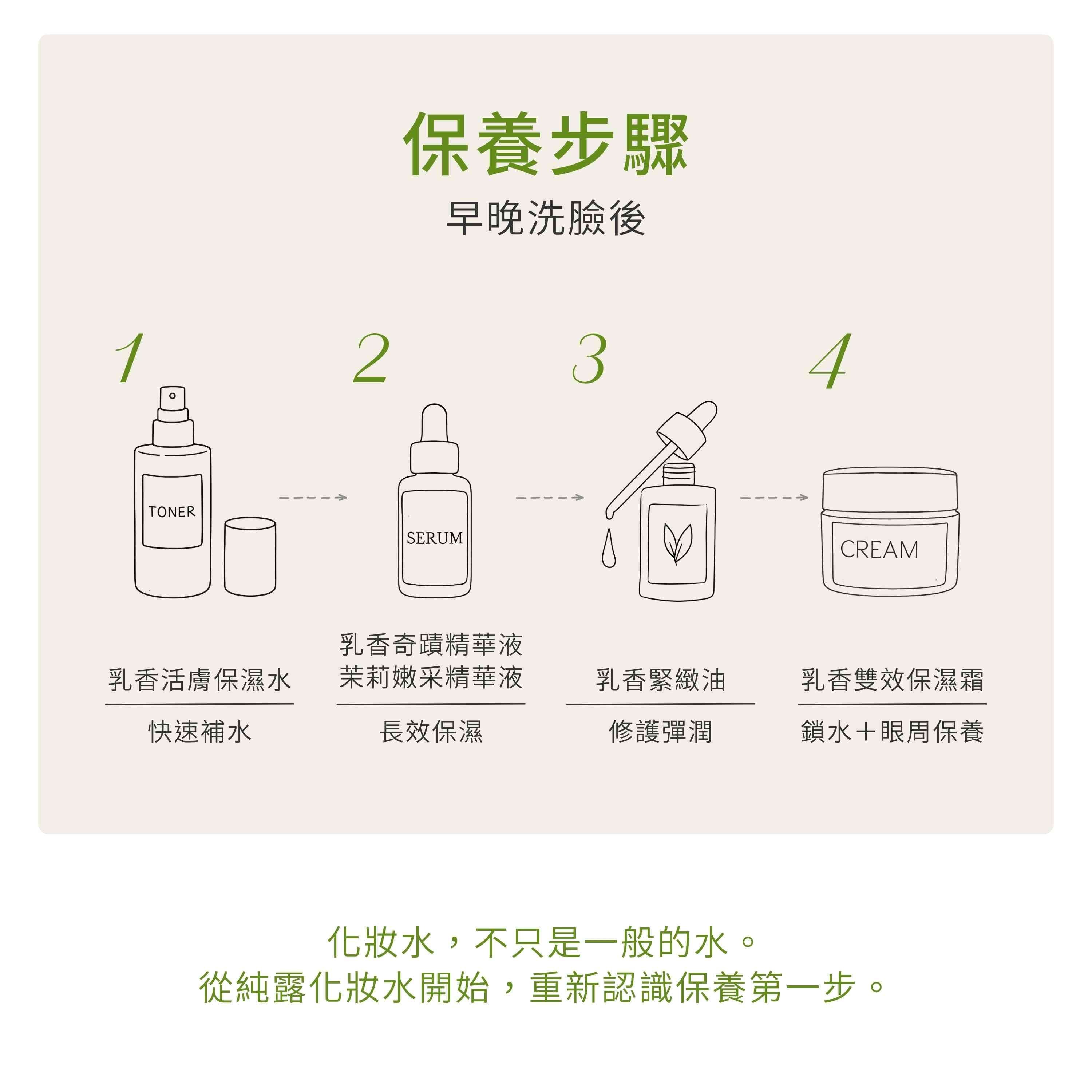 保養步驟
早晚洗臉後

1
TONER
乳香活膚保濕水
快速補水

2
SERUM
乳香奇蹟精華液
茉莉嫩采精華液
長效保濕

3
乳香緊緻油
修護彈潤

4
CREAM
乳香雙效保濕霜
鎖水＋眼周保養

化妝水，不只是一般的水。
從純露化妝水開始，重新認識保養第一步。