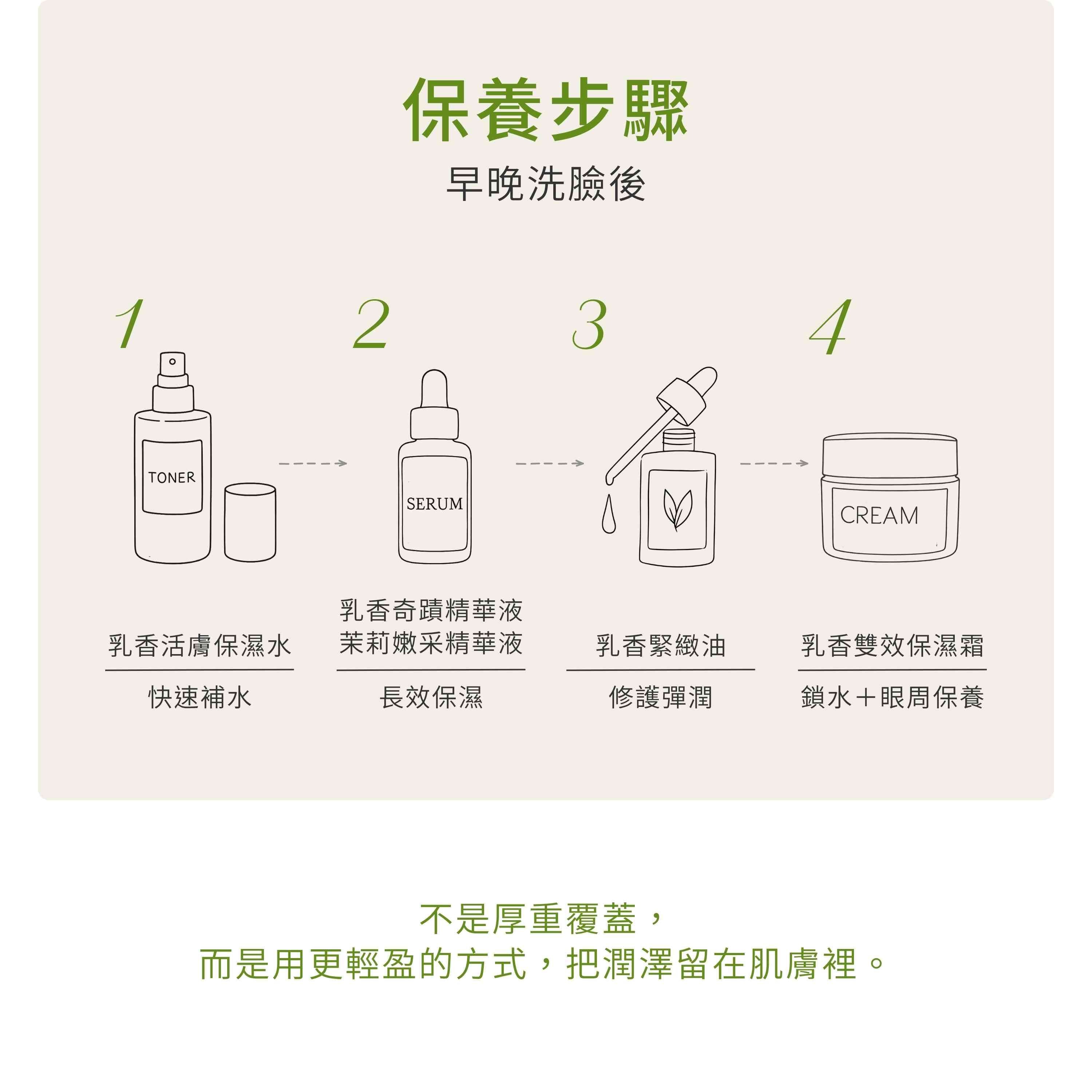 保養步驟

早晚洗臉後

1

TONER

乳香活膚保濕水

快速補水

2

SERUM

乳香奇蹟精華液
茉莉嫩采精華液

長效保濕

3

乳香緊緻油

修護彈潤

4

CREAM

乳香雙效保濕霜

鎖水＋眼周保養

不是厚重覆蓋，
而是用更輕盈的方式，把潤澤留在肌膚裡。