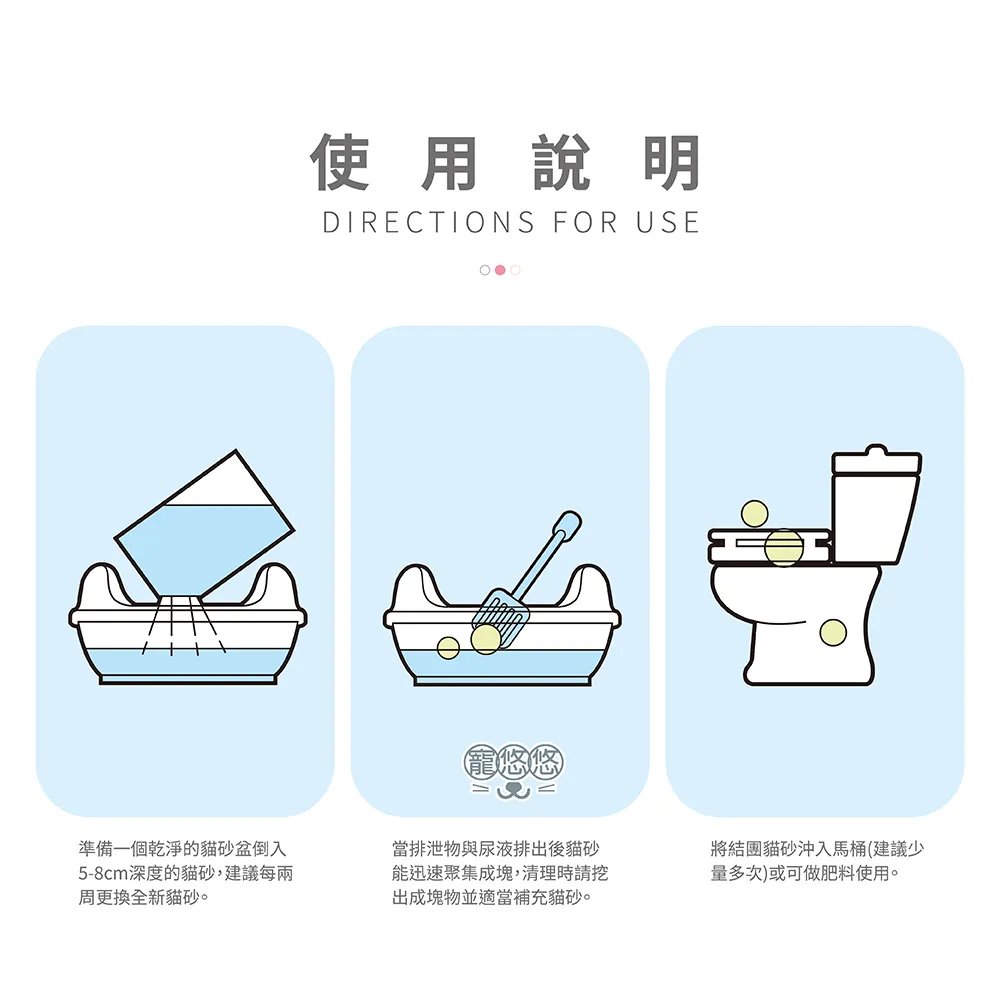 使用說明
DIRECTIONS FOR USE

寵悠悠

準備一個乾淨的貓砂盆倒入5-8cm深度的貓砂，建議每兩周更換全新貓砂。

當排泄物與尿液排出後貓砂能迅速聚集成塊，清理時請挖出成塊物並適當補充貓砂。

將結團貓砂沖入馬桶(建議少量多次)或可做肥料使用。