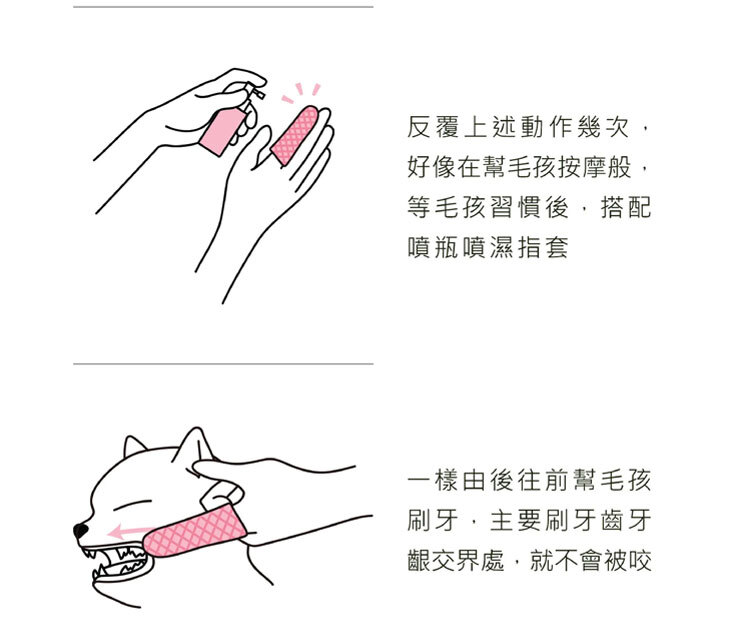 反覆上述動作幾次，好像在幫毛孩按摩般，等毛孩習慣後，搭配噴瓶噴濕指套

一樣由後往前幫毛孩刷牙，主要刷牙齒牙齦交界處，就不會被咬