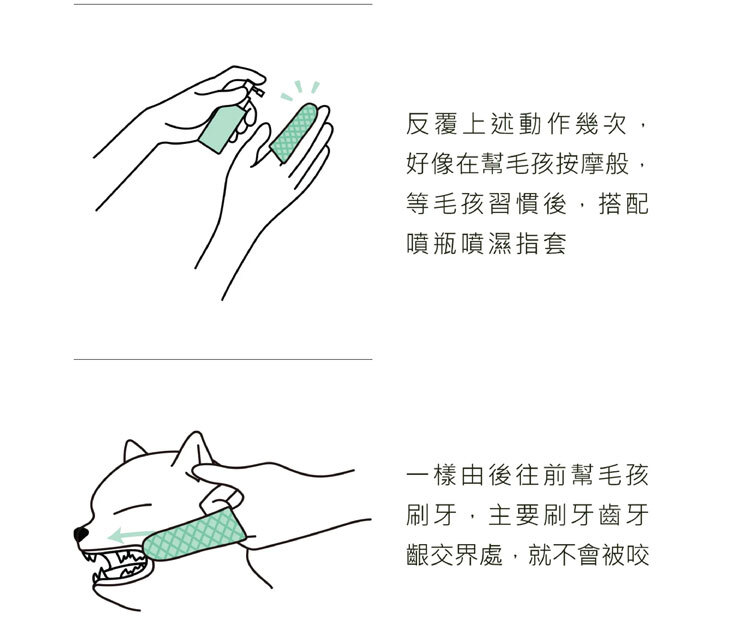 反覆上述動作幾次，好像在幫毛孩按摩般，等毛孩習慣後，搭配噴瓶噴濕指套

一樣由後往前幫毛孩刷牙，主要刷牙齒牙齦交界處，就不會被咬