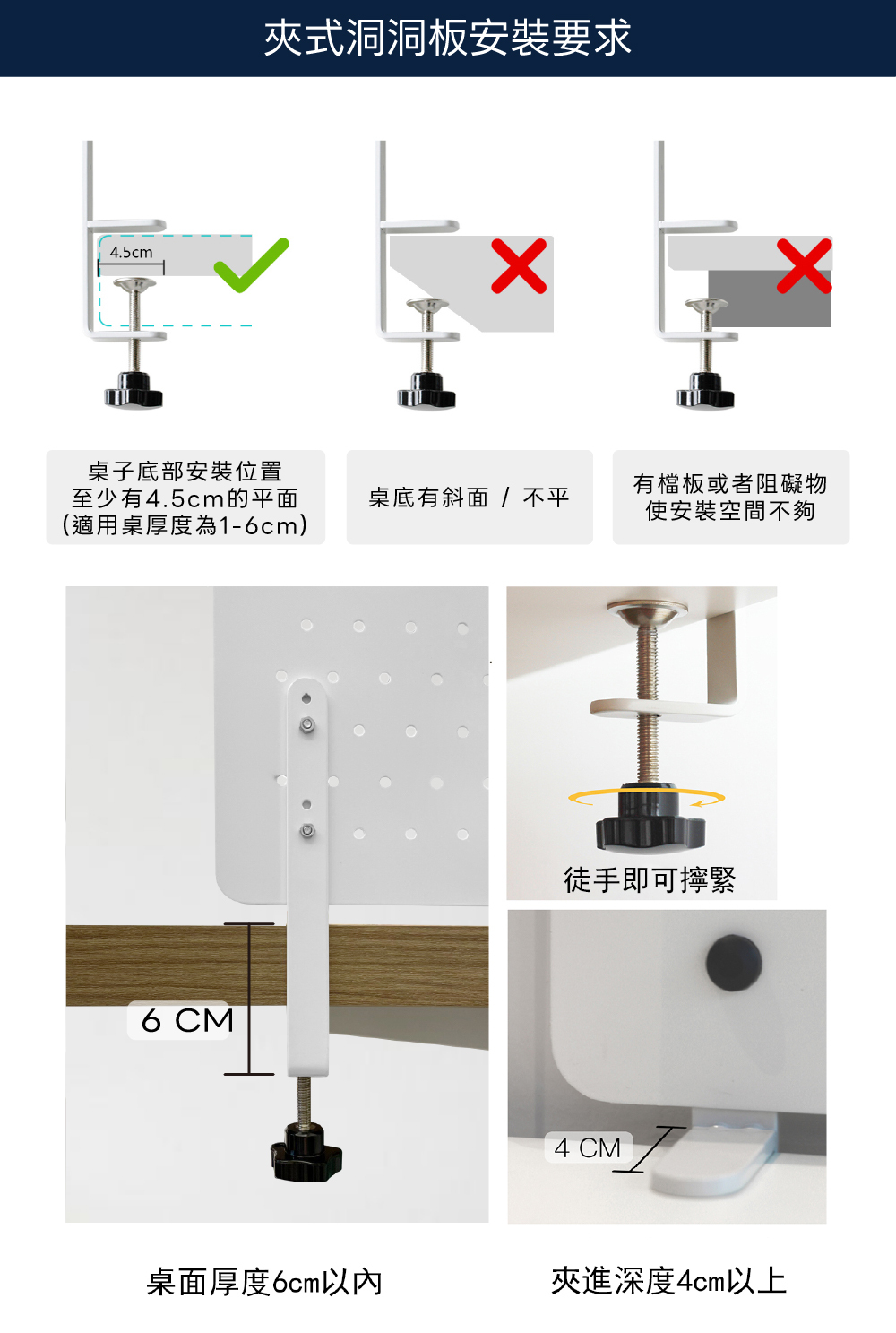 夾式洞洞板安裝要求

4.5cm

桌子底部安裝位置
至少有4.5cm的平面
(適用桌厚度為1-6cm)

桌底有斜面 / 不平

有檔板或者阻礙物
使安裝空間不夠

6 CM

徒手即可擰緊

4 CM

桌面厚度6cm以內

夾進深度4cm以上