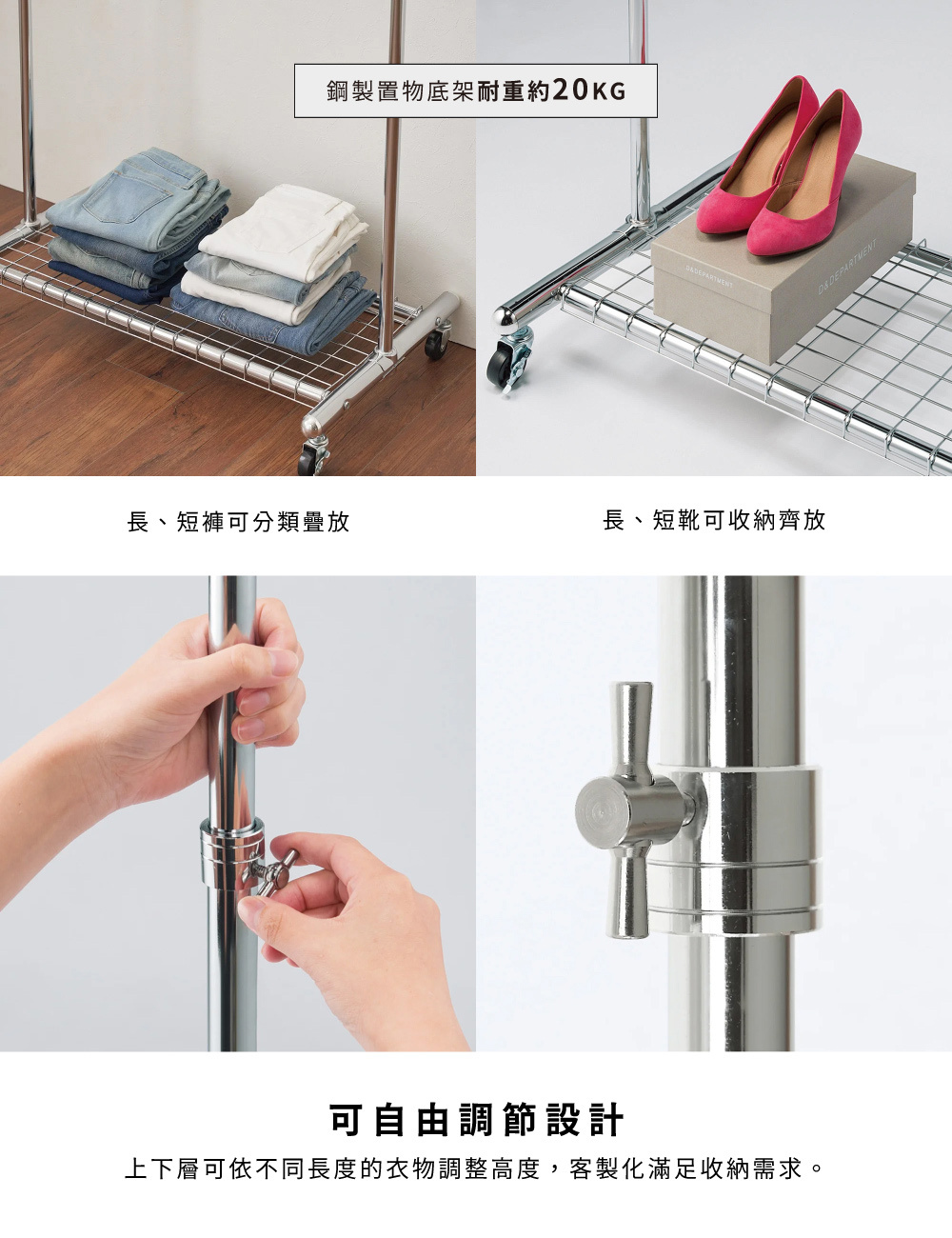 鋼製置物底架耐重約20KG

D&DEPARTMENT

D&DEPARTMENT

長、短褲可分類疊放

長、短靴可收納齊放

可自由調節設計

上下層可依不同長度的衣物調整高度，客製化滿足收納需求。