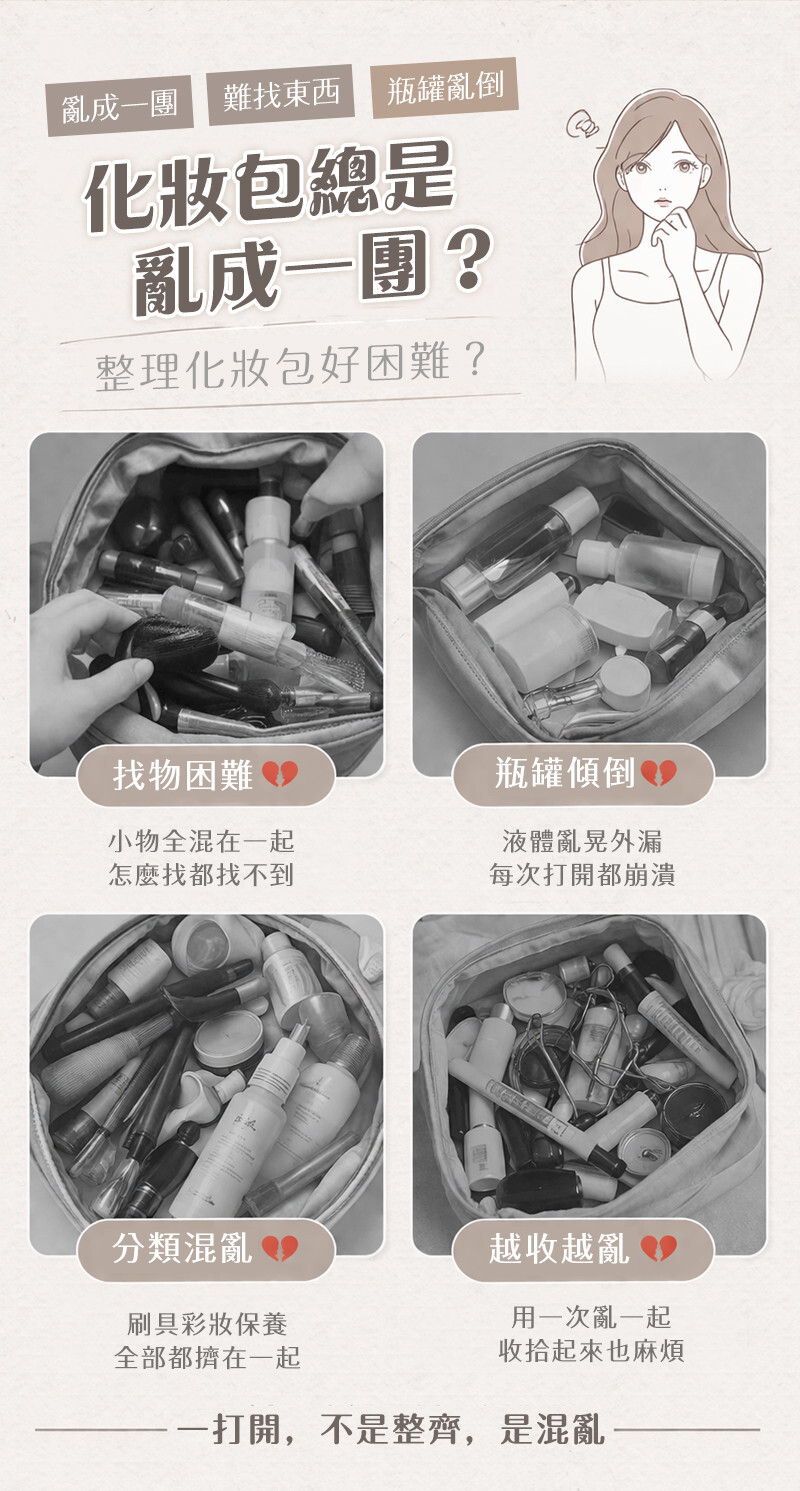 亂成一團 難找東西 瓶罐亂倒

化妝包總是亂成一團？

整理化妝包好困難？

找物困難

小物全混在一起
怎麼找都找不到

瓶罐傾倒

液體亂晃外漏
每次打開都崩潰

分類混亂

刷具彩妝保養
全部都擠在一起

越收越亂

用一次亂一起
收拾起來也麻煩

一打開，不是整齊，是混亂