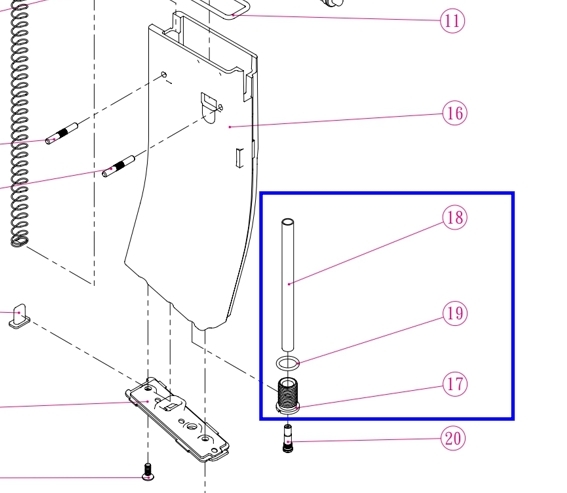 11

16

18

19

17

20