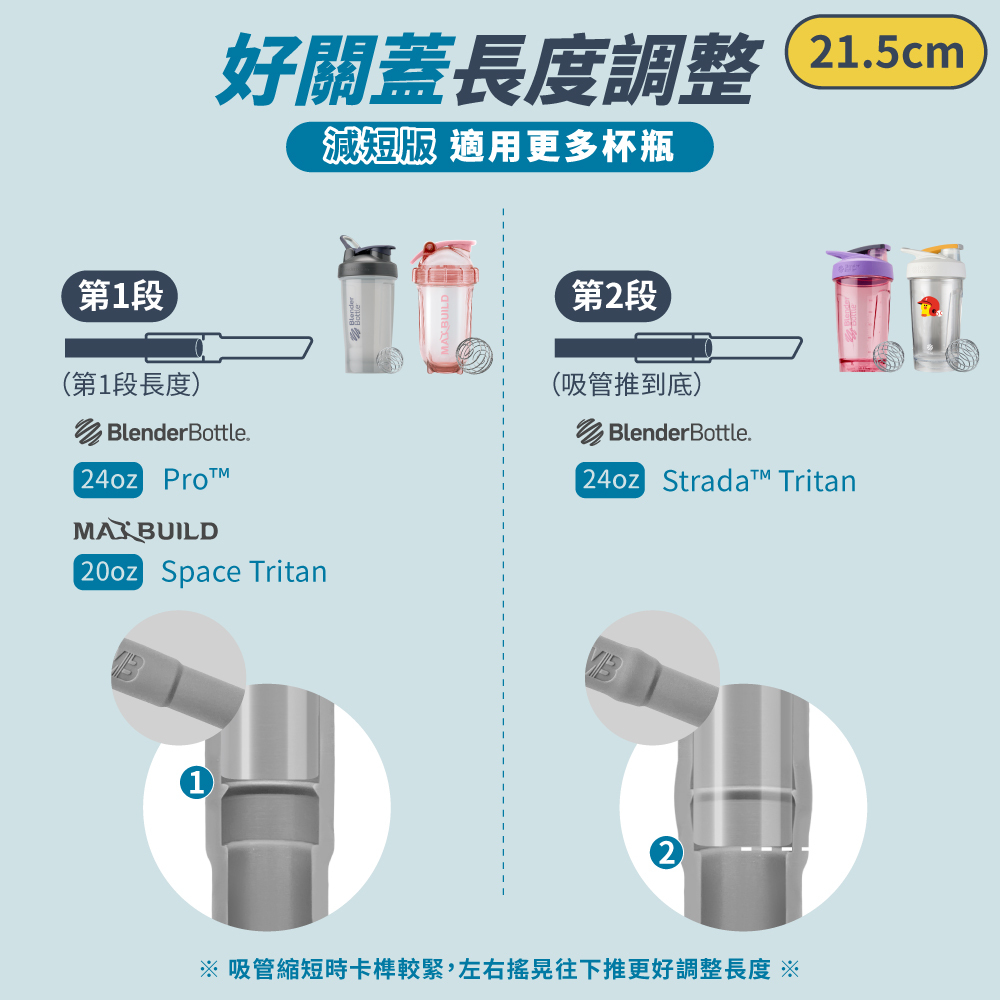 好關蓋長度調整 21.5cm

減短版 適用更多杯瓶

第1段

(第1段長度)

BlenderBottle.

24oz Pro™

MAXBUILD

20oz Space Tritan

1

第2段

(吸管推到底)

BlenderBottle.

24oz Strada™ Tritan

2

※ 吸管縮短時卡榫較緊,左右搖晃往下推更好調整長度 ※