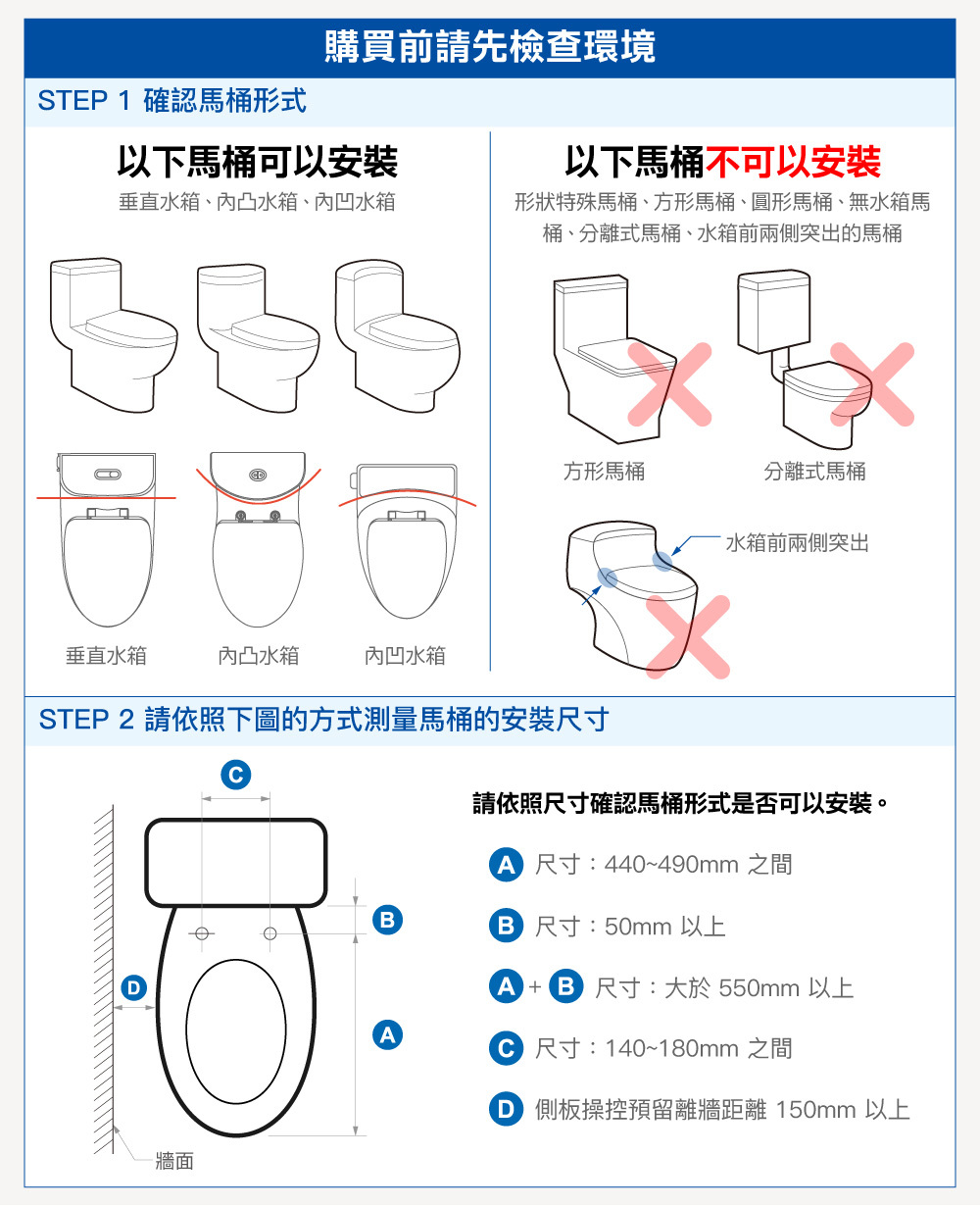 購買前請先檢查環境

STEP 1 確認馬桶形式

以下馬桶可以安裝

垂直水箱、內凸水箱、內凹水箱

垂直水箱 內凸水箱 內凹水箱

以下馬桶不可以安裝

形狀特殊馬桶、方形馬桶、圓形馬桶、無水箱馬桶、分離式馬桶、水箱前兩側突出的馬桶

方形馬桶 分離式馬桶

水箱前兩側突出

STEP 2 請依照下圖的方式測量馬桶的安裝尺寸

C
B
D
A
牆面

請依照尺寸確認馬桶形式是否可以安裝。

A 尺寸：440~490mm 之間

B 尺寸：50mm 以上

A + B 尺寸：大於 550mm 以上

C 尺寸：140~180mm 之間

D 側板操控預留離牆距離 150mm 以上