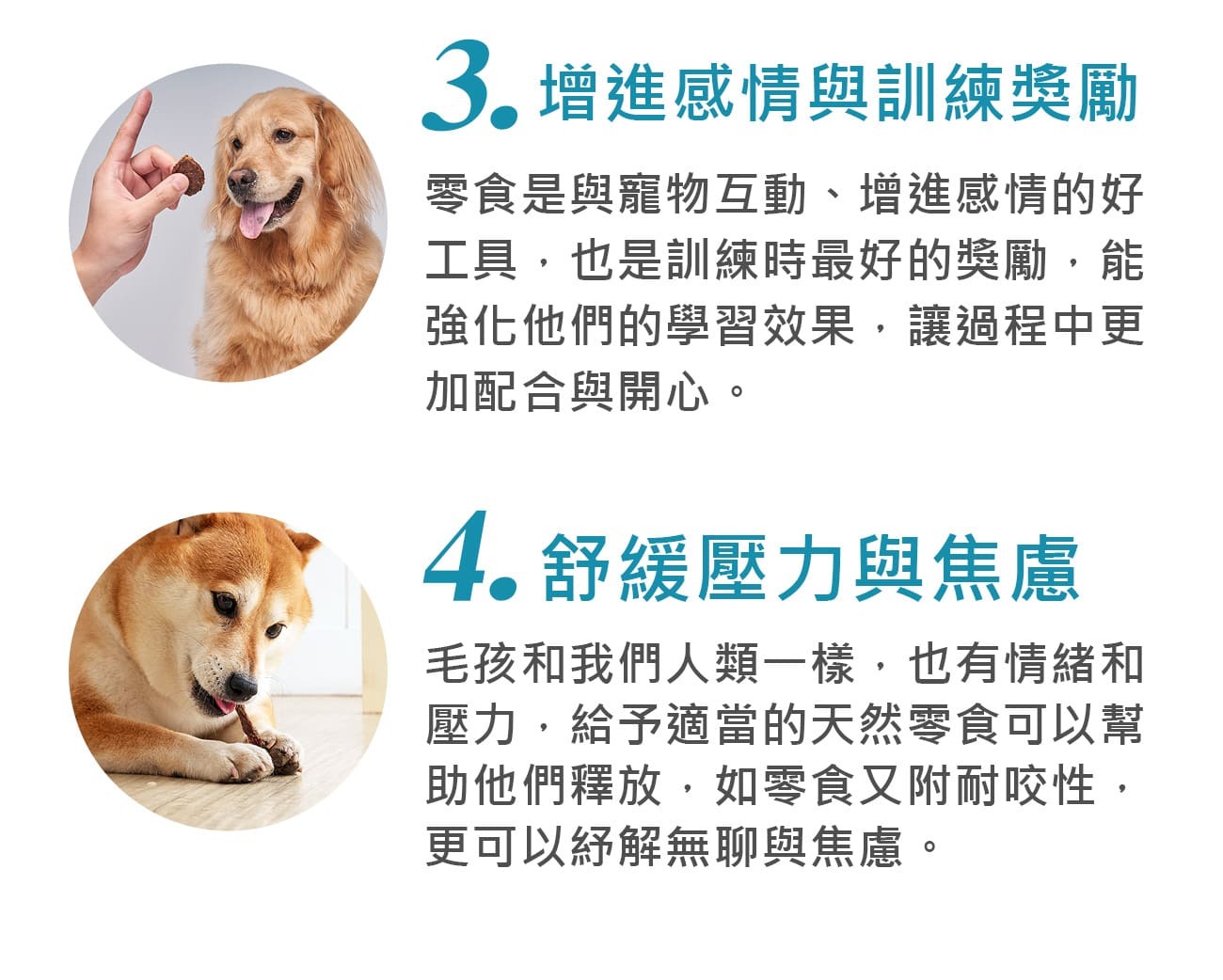 3. 增進感情與訓練獎勵

零食是與寵物互動、增進感情的好工具，也是訓練時最好的獎勵，能強化他們的學習效果，讓過程中更加配合與開心。

4. 舒緩壓力與焦慮

毛孩和我們人類一樣，也有情緒和壓力，給予適當的天然零食可以幫助他們釋放，如零食又附耐咬性，更可以紓解無聊與焦慮。