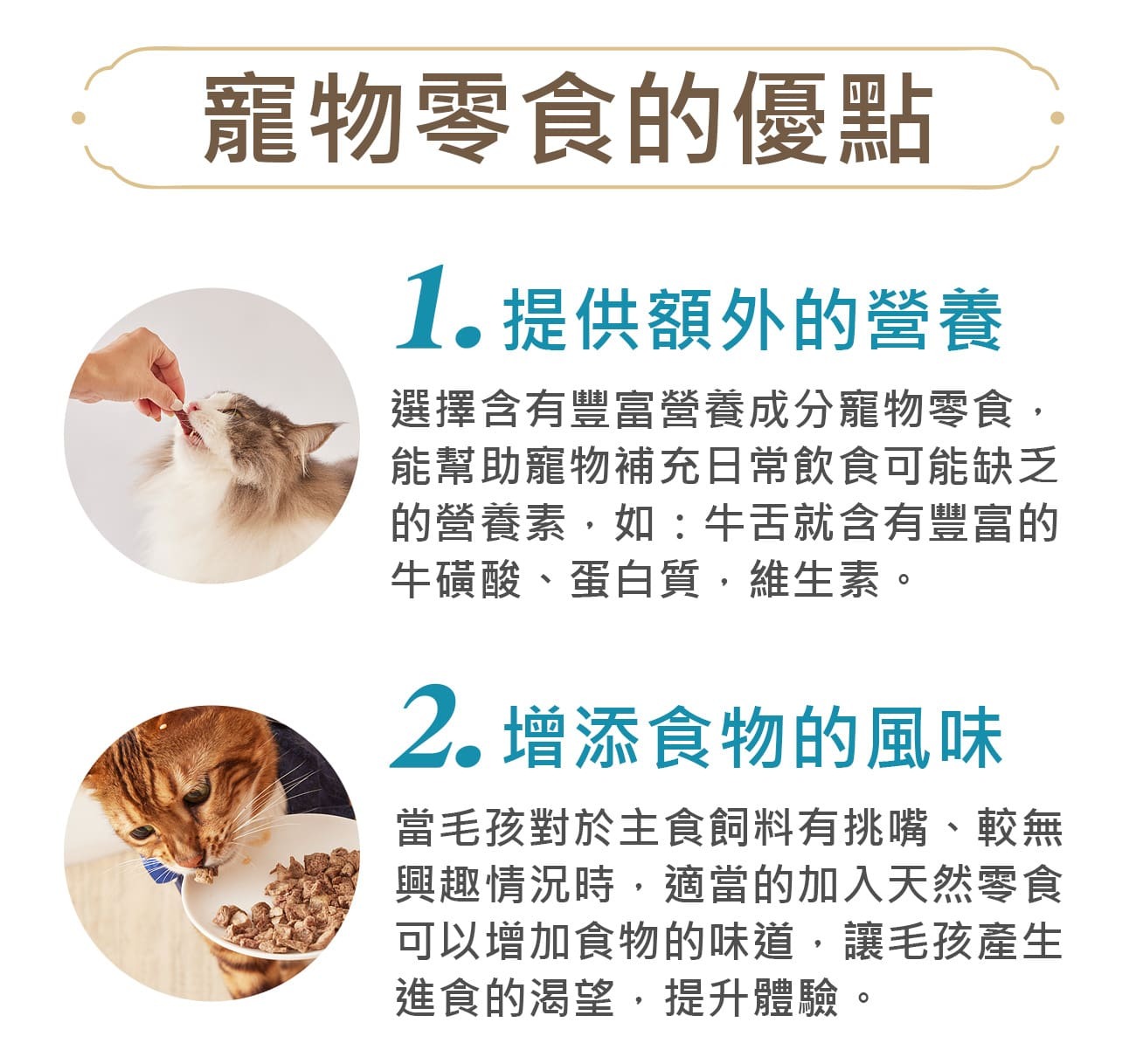 寵物零食的優點

1. 提供額外的營養

選擇含有豐富營養成分寵物零食，能幫助寵物補充日常飲食可能缺乏的營養素，如：牛舌就含有豐富的牛磺酸、蛋白質，維生素。

2. 增添食物的風味

當毛孩對於主食飼料有挑嘴、較無興趣情況時，適當的加入天然零食可以增加食物的味道，讓毛孩產生進食的渴望，提升體驗。