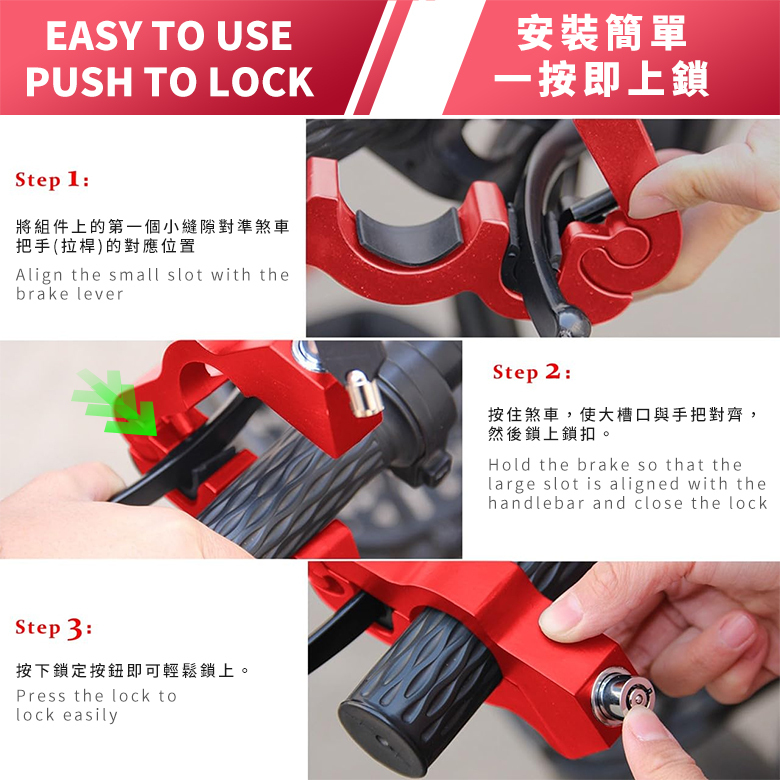 EASY TO USE
PUSH TO LOCK

安裝簡單
一按即上鎖

Step 1:

將組件上的第一個小縫隙對準煞車把手(拉桿)的對應位置

Align the small slot with the brake lever

Step 2:

按住煞車，使大槽口與手把對齊，然後鎖上鎖扣。

Hold the brake so that the large slot is aligned with the handlebar and close the lock

Step 3:

按下鎖定按鈕即可輕鬆鎖上。

Press the lock to lock easily