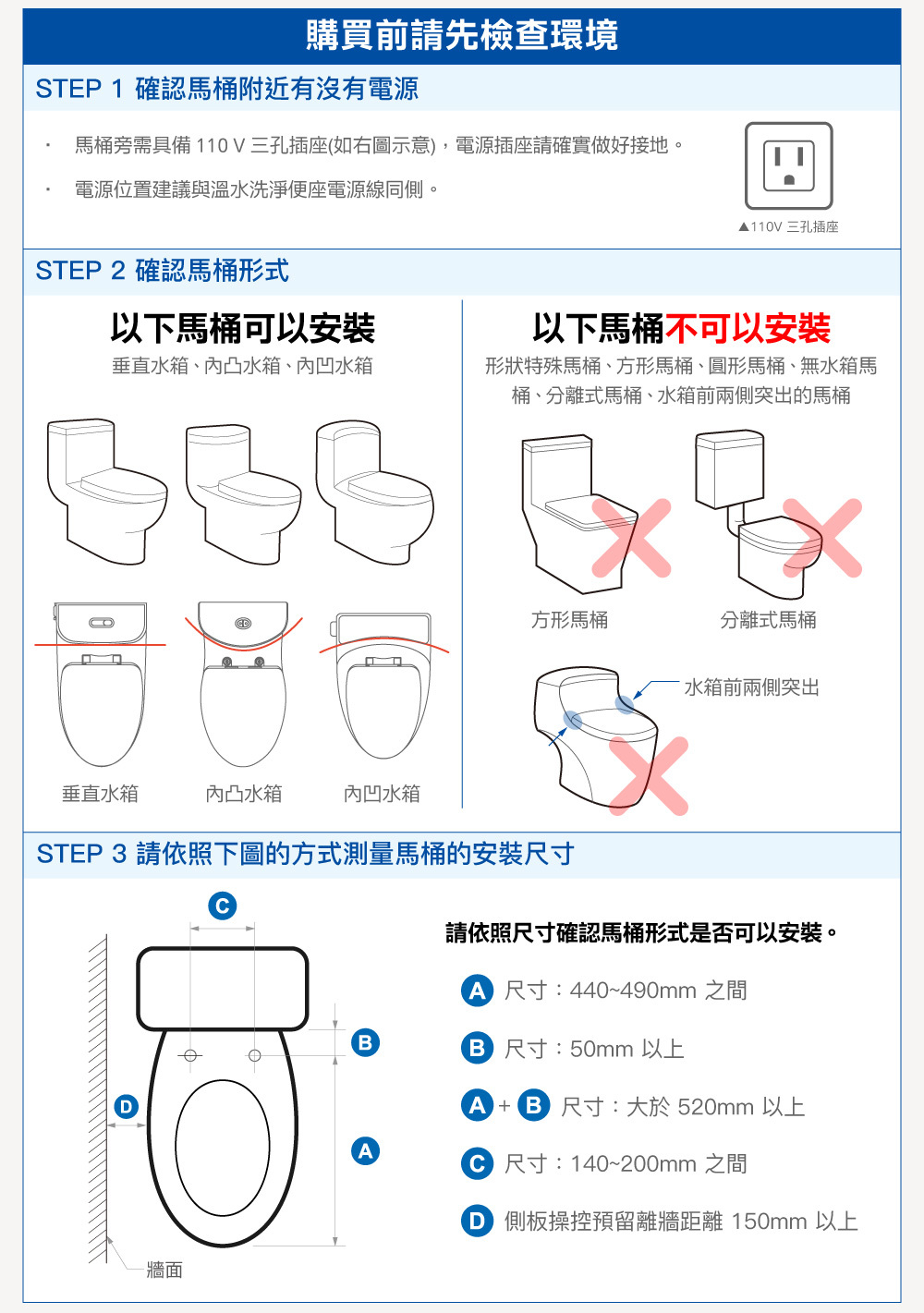 購買前請先檢查環境

STEP 1 確認馬桶附近有沒有電源

· 馬桶旁需具備 110 V 三孔插座(如右圖示意)，電源插座請確實做好接地。

· 電源位置建議與溫水洗淨便座電源線同側。

▲110V 三孔插座

STEP 2 確認馬桶形式

以下馬桶可以安裝
垂直水箱、內凸水箱、內凹水箱

垂直水箱
內凸水箱
內凹水箱

以下馬桶不可以安裝
形狀特殊馬桶、方形馬桶、圓形馬桶、無水箱馬桶、分離式馬桶、水箱前兩側突出的馬桶

方形馬桶
分離式馬桶
水箱前兩側突出

STEP 3 請依照下圖的方式測量馬桶的安裝尺寸

C
B
D
A
牆面

請依照尺寸確認馬桶形式是否可以安裝。

A 尺寸：440~490mm 之間

B 尺寸：50mm 以上

A + B 尺寸：大於 520mm 以上

C 尺寸：140~200mm 之間

D 側板操控預留離牆距離 150mm 以上