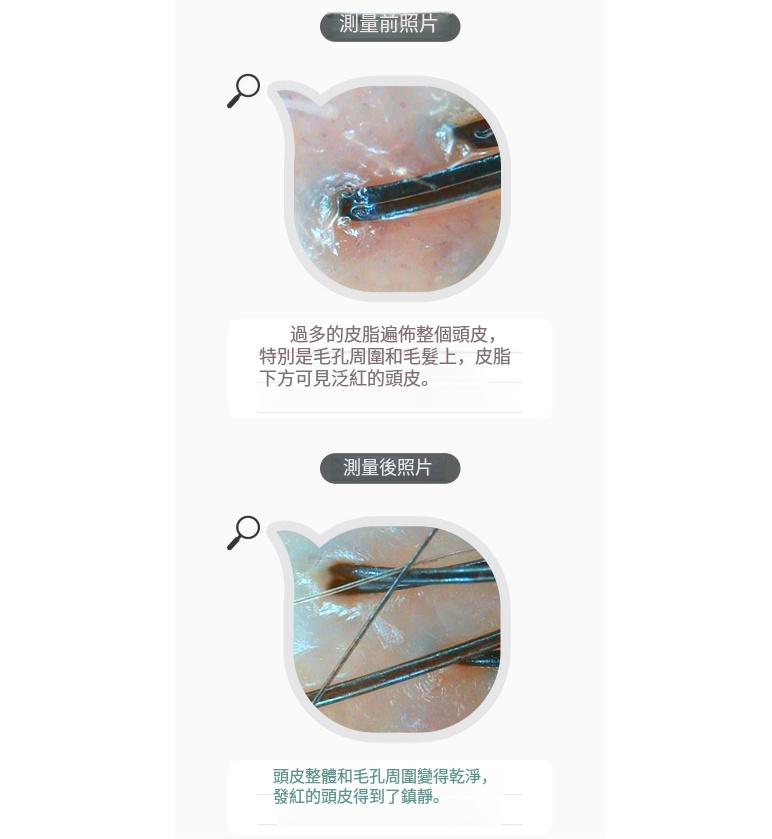 測量前照片

過多的皮脂遍佈整個頭皮，特別是毛孔周圍和毛髮上，皮脂下方可見泛紅的頭皮。

測量後照片

頭皮整體和毛孔周圍變得乾淨，發紅的頭皮得到了鎮靜。