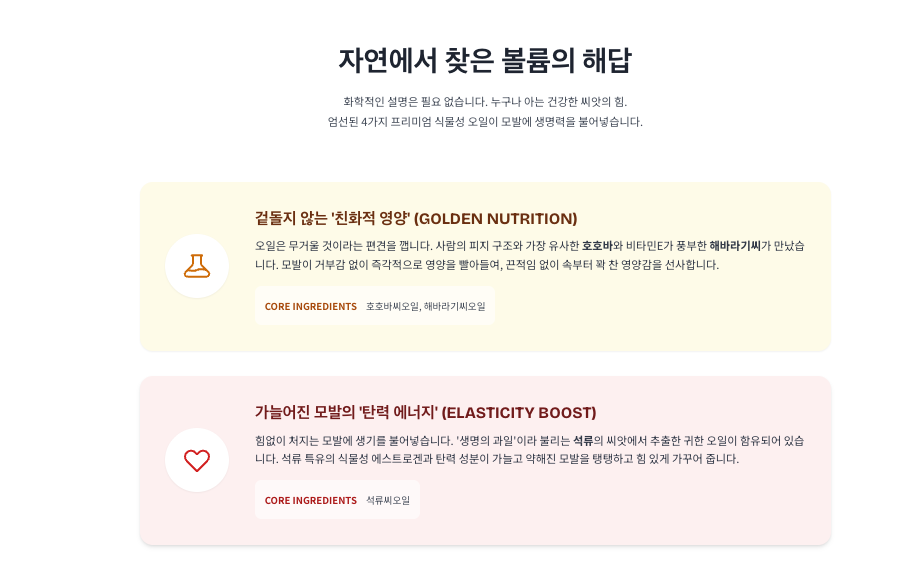 자연에서 찾은 볼륨의 해답

화학적인 설명은 필요 없습니다. 누구나 아는 건강한 씨앗의 힘.
엄선된 4가지 프리미엄 식물성 오일이 모발에 생명력을 불어넣습니다.

겉돌지 않는 '친화적 영양' (GOLDEN NUTRITION)

오일은 무거울 것이라는 편견을 깹니다. 사람의 피지 구조와 가장 유사한 호호바와 비타민E가 풍부한 해바라기씨가 만났습니다. 모발이 거부감 없이 즉각적으로 영양을 빨아들여, 끈적임 없이 속부터 꽉 찬 영양감을 선사합니다.

CORE INGREDIENTS 호호바씨오일, 해바라기씨오일

가늘어진 모발의 '탄력 에너지' (ELASTICITY BOOST)

힘없이 처지는 모발에 생기를 불어넣습니다. '생명의 과일'이라 불리는 석류의 씨앗에서 추출한 귀한 오일이 함유되어 있습니다. 석류 특유의 식물성 에스트로겐과 탄력 성분이 가늘고 약해진 모발을 탱탱하고 힘 있게 가꾸어 줍니다.

CORE INGREDIENTS 석류씨오일