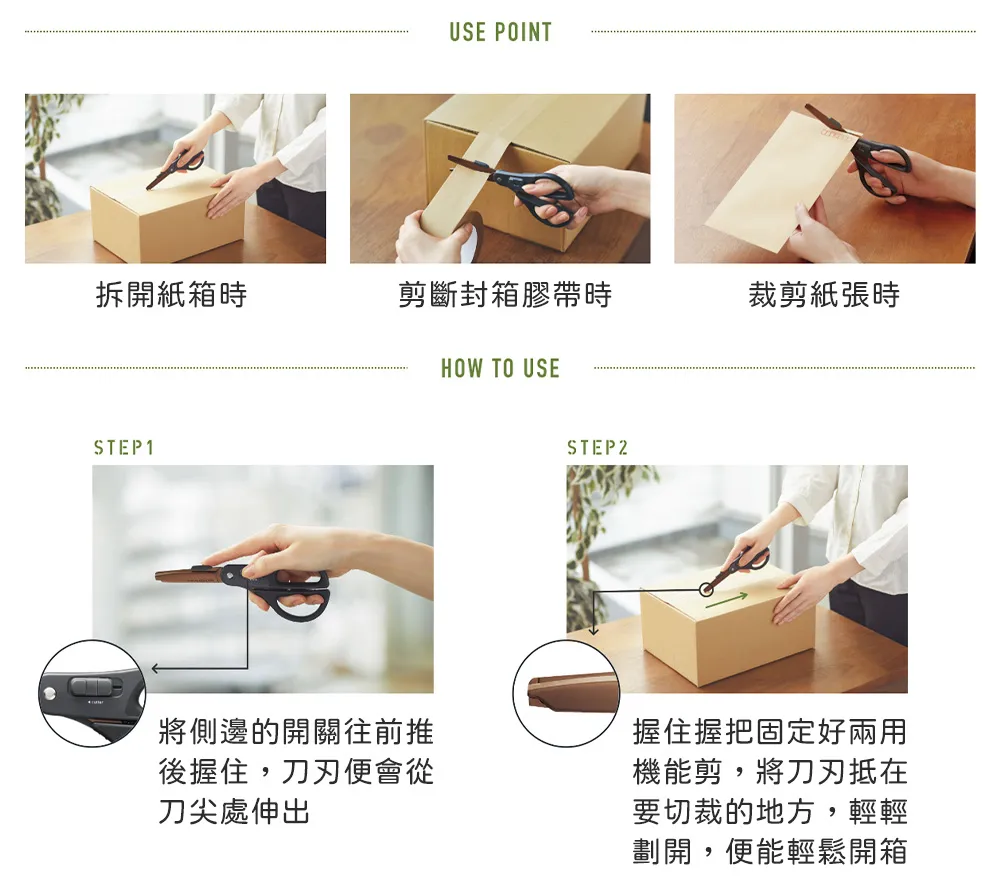 USE POINT

拆開紙箱時

剪斷封箱膠帶時

裁剪紙張時

HOW TO USE

STEP1

將側邊的開關往前推後握住，刀刃便會從刀尖處伸出

STEP2

握住握把固定好兩用機能剪，將刀刃抵在要切裁的地方，輕輕劃開，便能輕鬆開箱