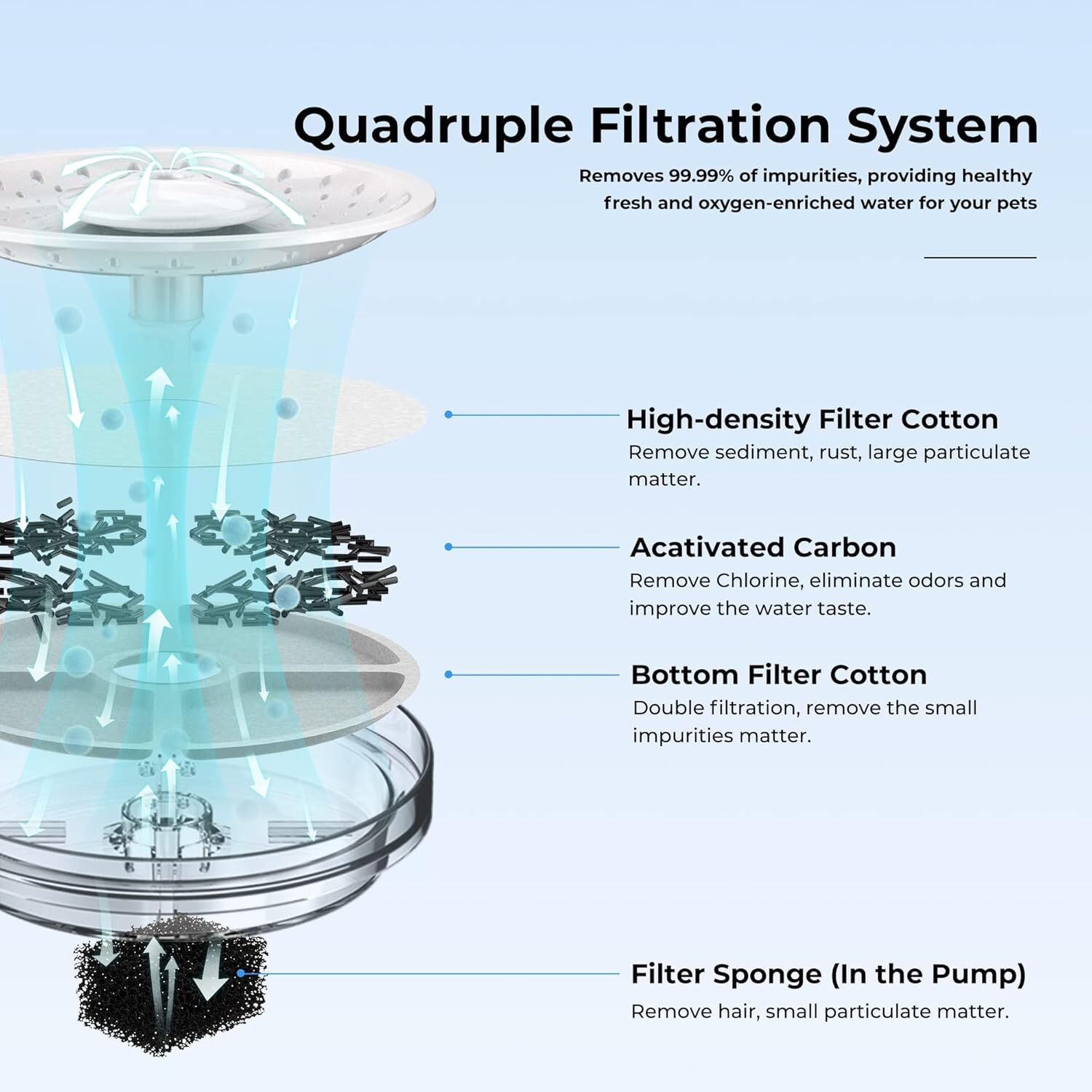 Quadruple Filtration System

Removes 99.99% of impurities, providing healthy fresh and oxygen-enriched water for your pets

High-density Filter Cotton
Remove sediment, rust, large particulate matter.

Acativated Carbon
Remove Chlorine, eliminate odors and improve the water taste.

Bottom Filter Cotton
Double filtration, remove the small impurities matter.

Filter Sponge (In the Pump)
Remove hair, small particulate matter.