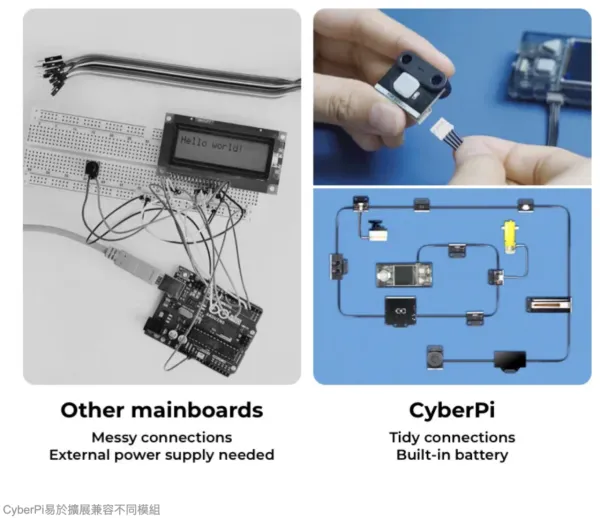 Hello world!

Other mainboards
Messy connections
External power supply needed

CyberPi
Tidy connections
Built-in battery

CyberPi易於擴展兼容不同模組